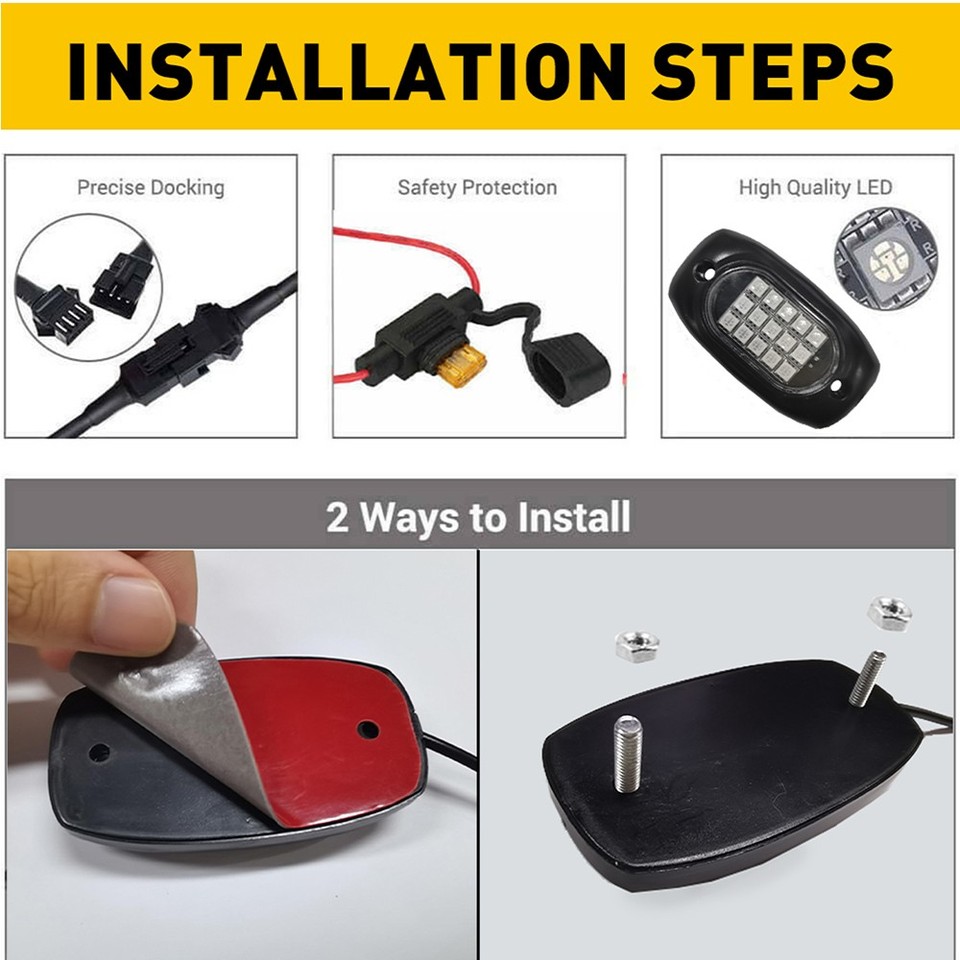 INSTALLATION STEPS

Precise Docking

Safety Protection

High Quality LED

2 Ways to Install