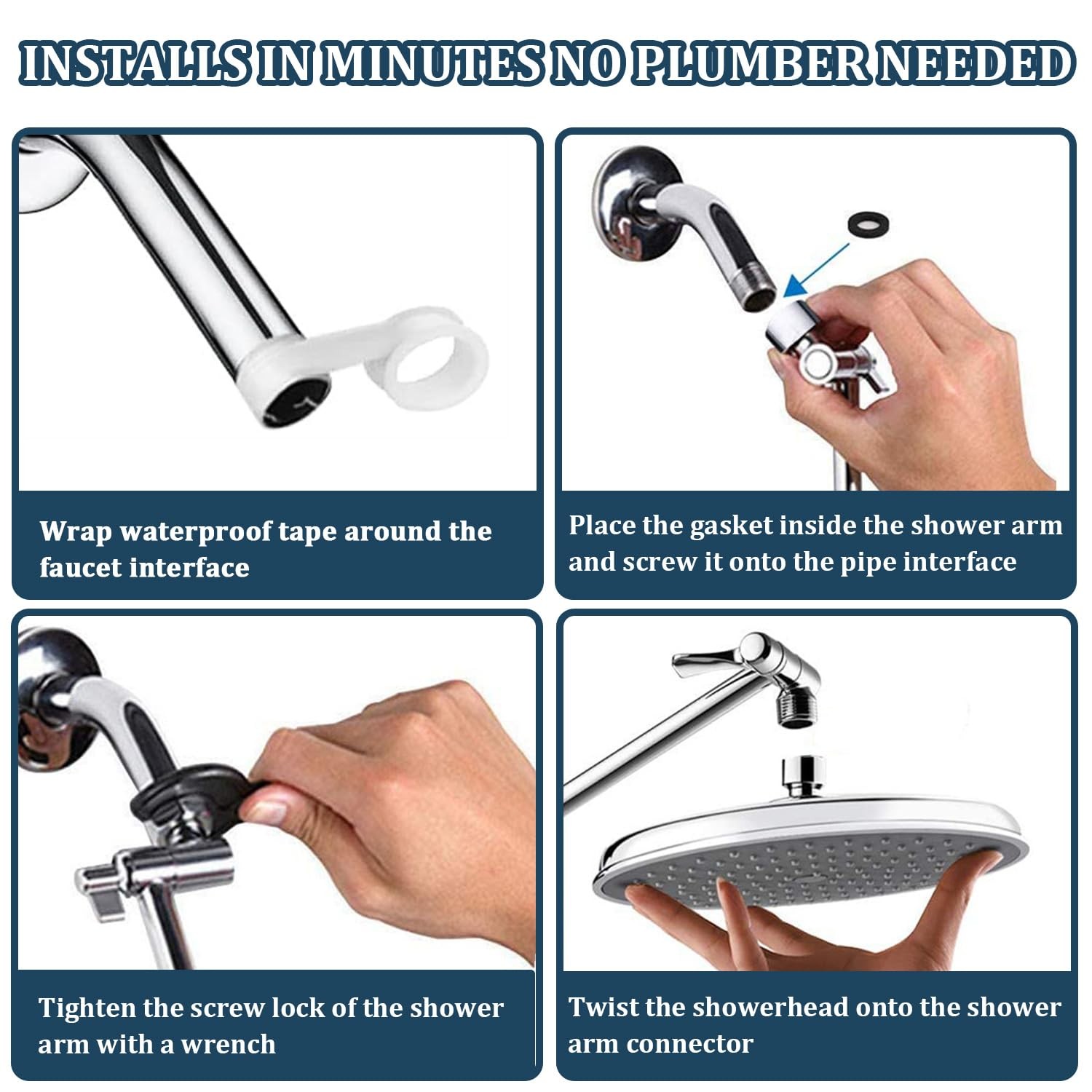 INSTALLS IN MINUTES NO PLUMBER NEEDED

Wrap waterproof tape around the faucet interface

Place the gasket inside the shower arm and screw it onto the pipe interface

Tighten the screw lock of the shower arm with a wrench

Twist the showerhead onto the shower arm connector