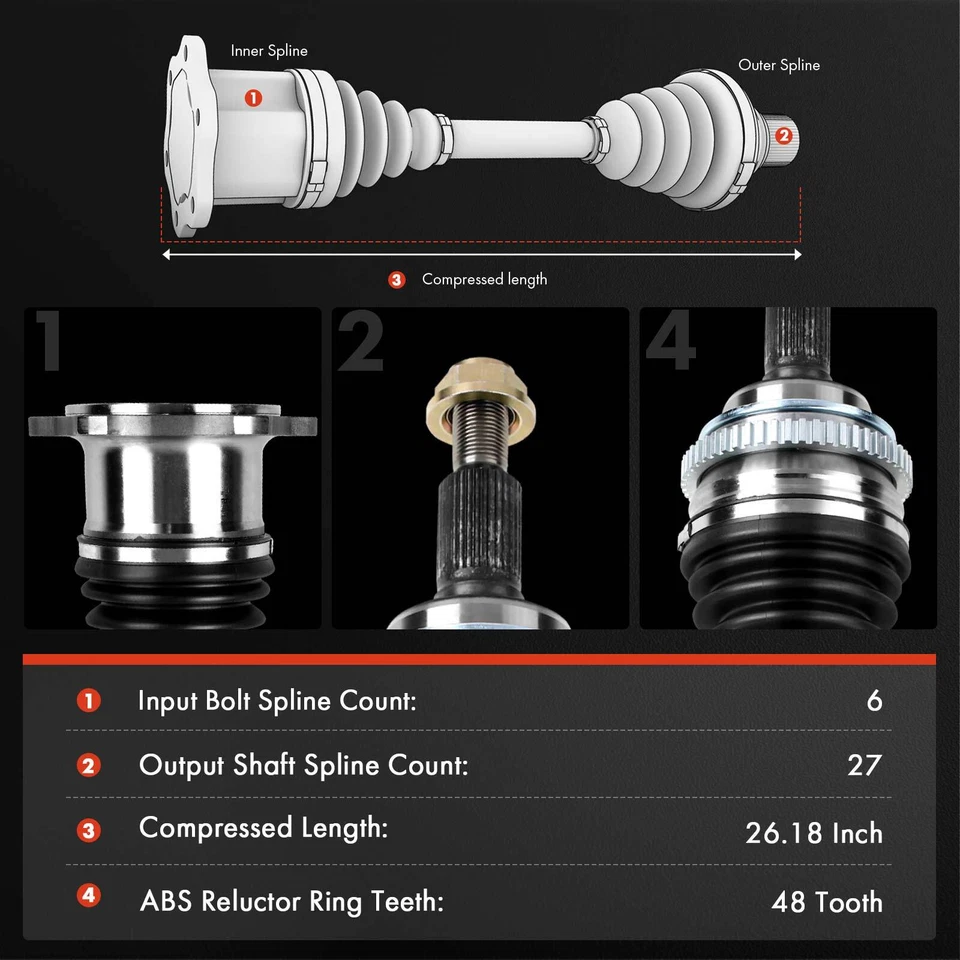 Inner Spline

1

Outer Spline

2

3 Compressed length

1

2

4

| | | |
|---|---|---|
| 1 | Input Bolt Spline Count: | 6 |
| 2 | Output Shaft Spline Count: | 27 |
| 3 | Compressed Length: | 26.18 Inch |
| 4 | ABS Reluctor Ring Teeth: | 48 Tooth |