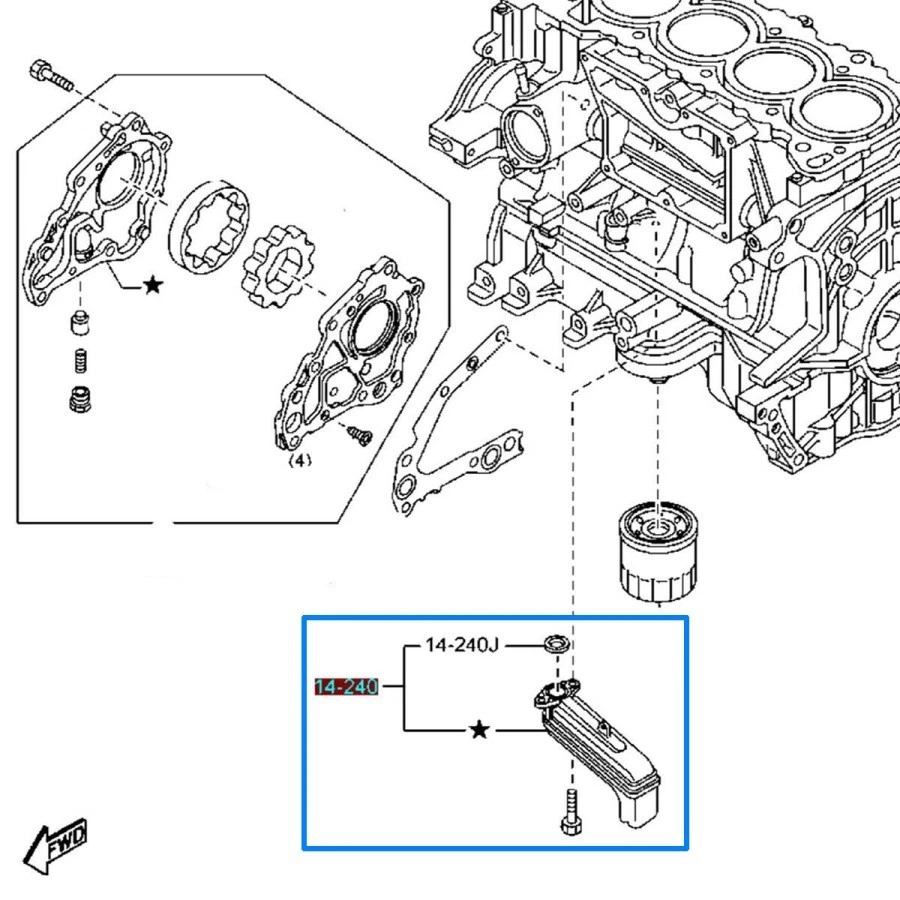 ★
(4)
14-240J
14-240
★
FWD