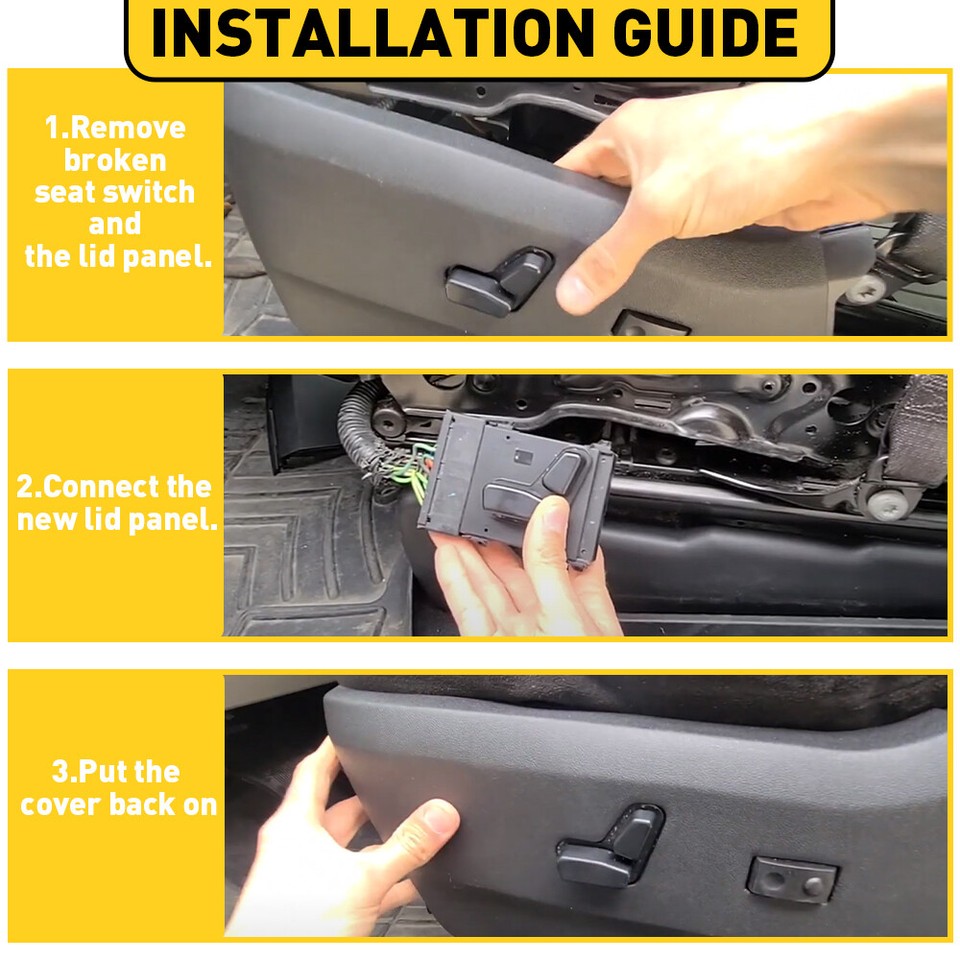 INSTALLATION GUIDE

1.Remove broken seat switch and the lid panel.

2.Connect the new lid panel.

3.Put the cover back on