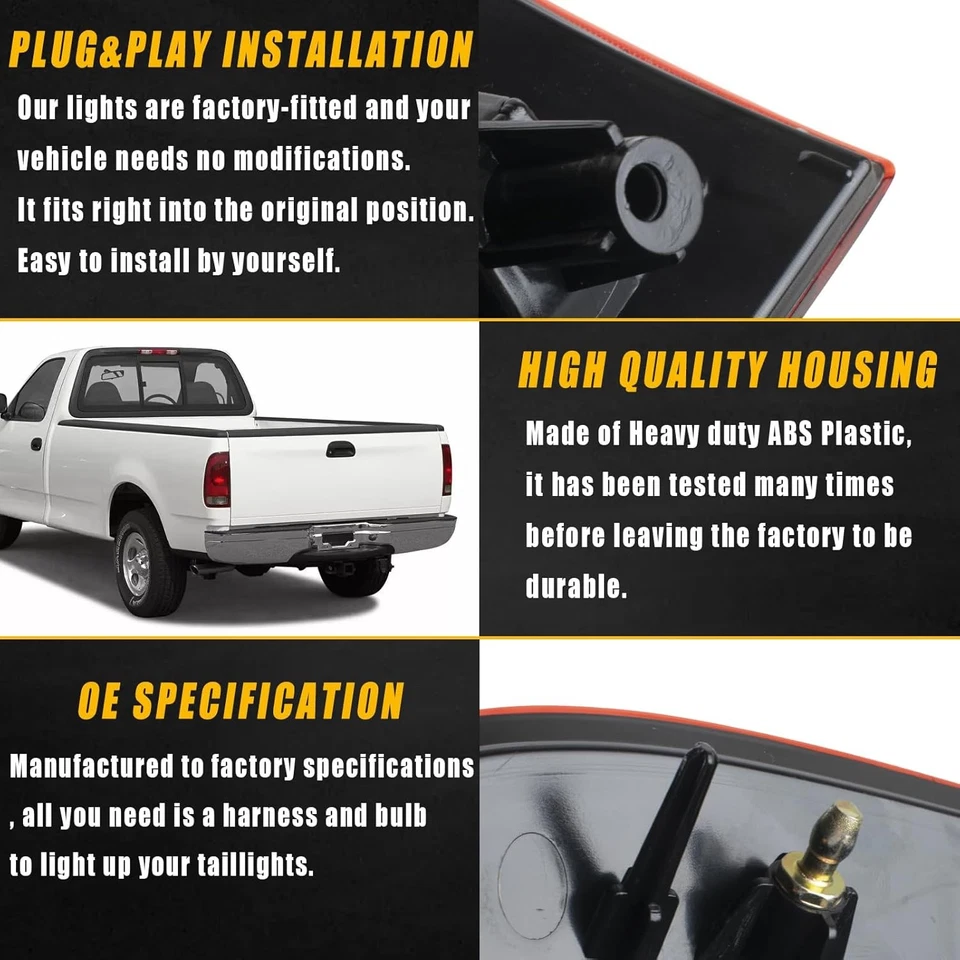 PLUG&PLAY INSTALLATION

Our lights are factory-fitted and your vehicle needs no modifications.
It fits right into the original position.
Easy to install by yourself.

HIGH QUALITY HOUSING

Made of Heavy duty ABS Plastic, it has been tested many times before leaving the factory to be durable.

OE SPECIFICATION

Manufactured to factory specifications , all you need is a harness and bulb to light up your taillights.