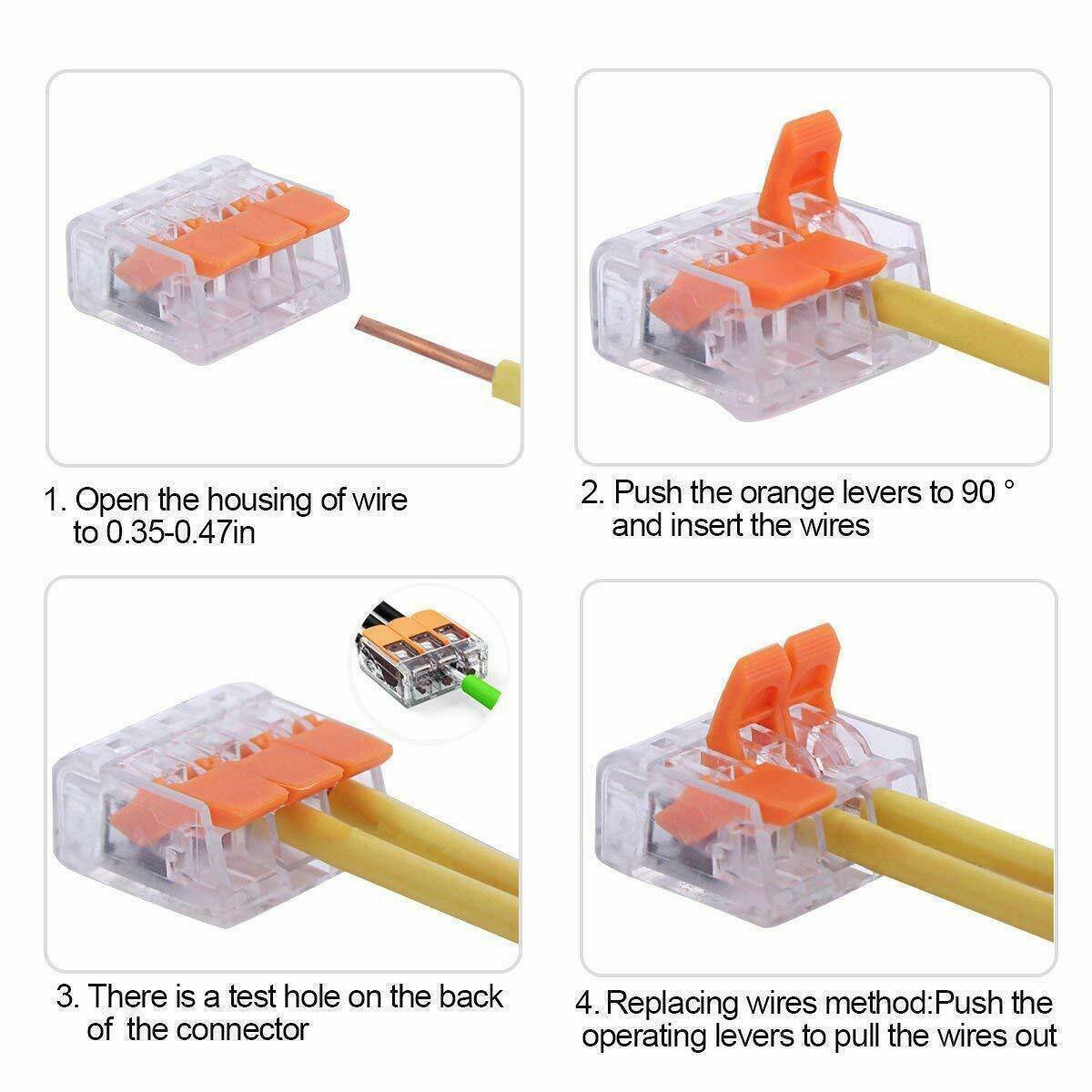 1. Open the housing of wire to 0.35-0.47in

2. Push the orange levers to 90 ° and insert the wires

3. There is a test hole on the back of the connector

4. Replacing wires method:Push the operating levers to pull the wires out