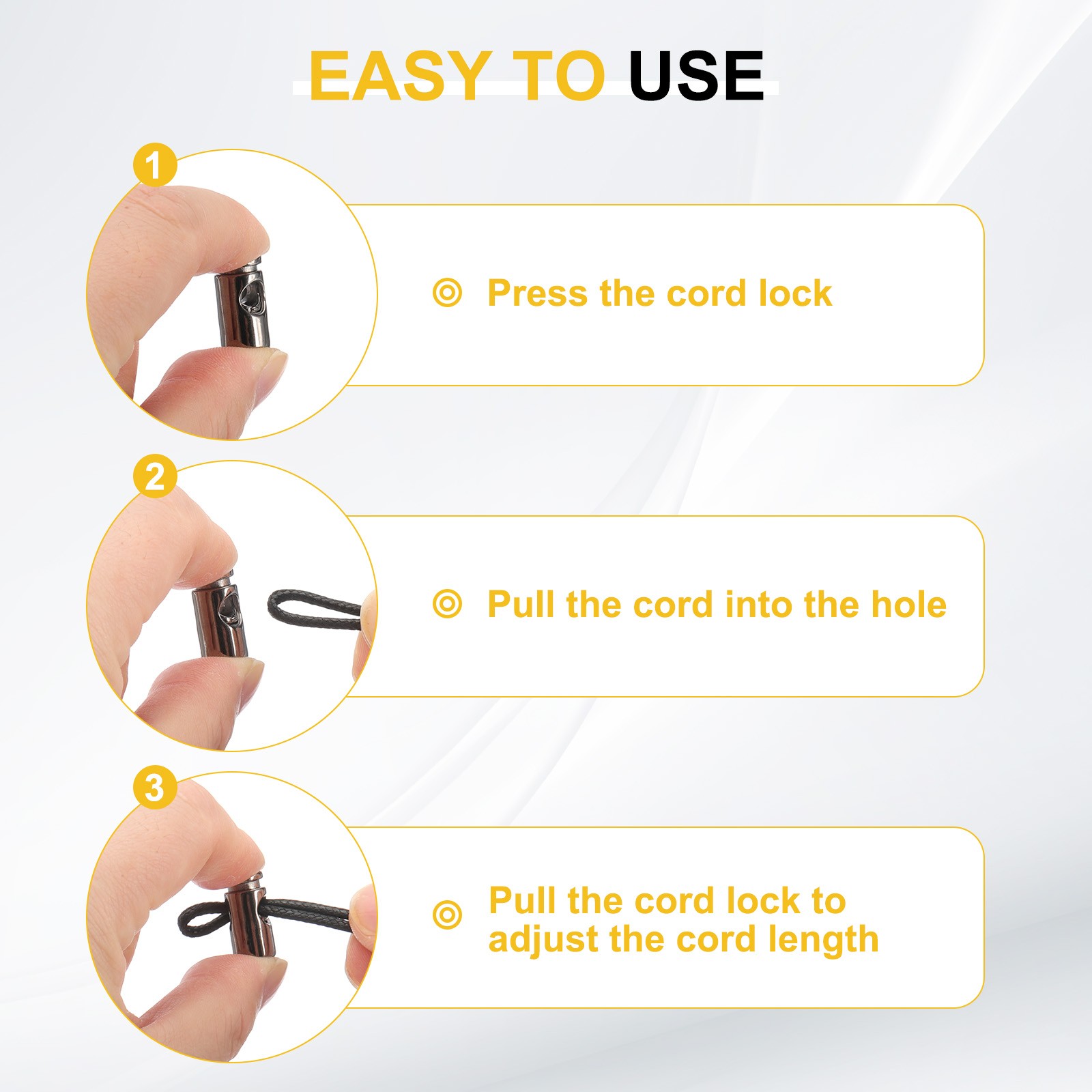 EASY TO USE

1

◎ Press the cord lock

2

◎ Pull the cord into the hole

3

◎ Pull the cord lock to adjust the cord length