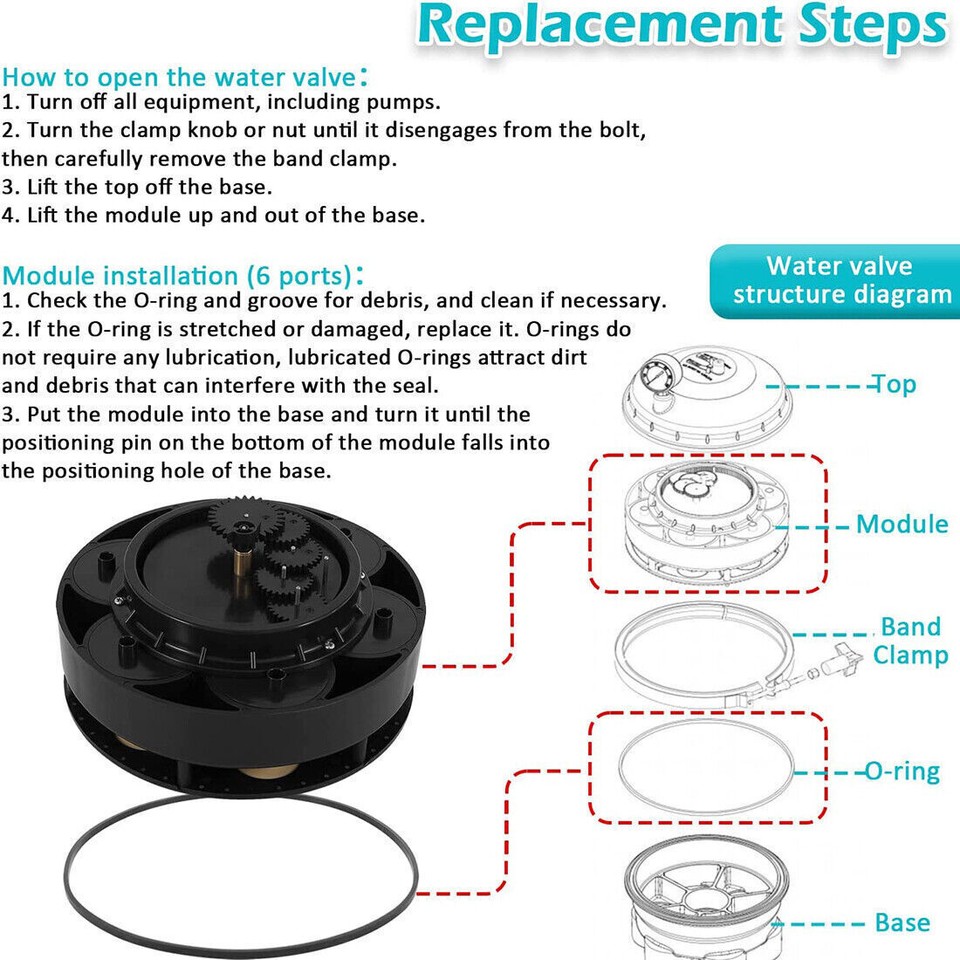 Replacement Steps

How to open the water valve：
1. Turn off all equipment, including pumps.
2. Turn the clamp knob or nut until it disengages from the bolt, then carefully remove the band clamp.
3. Lift the top off the base.
4. Lift the module up and out of the base.

Module installation (6 ports)：
1. Check the O-ring and groove for debris, and clean if necessary.
2. If the O-ring is stretched or damaged, replace it. O-rings do not require any lubrication, lubricated O-rings attract dirt and debris that can interfere with the seal.
3. Put the module into the base and turn it until the positioning pin on the bottom of the module falls into the positioning hole of the base.

Water valve structure diagram

Top

Module

Band Clamp

O-ring

Base