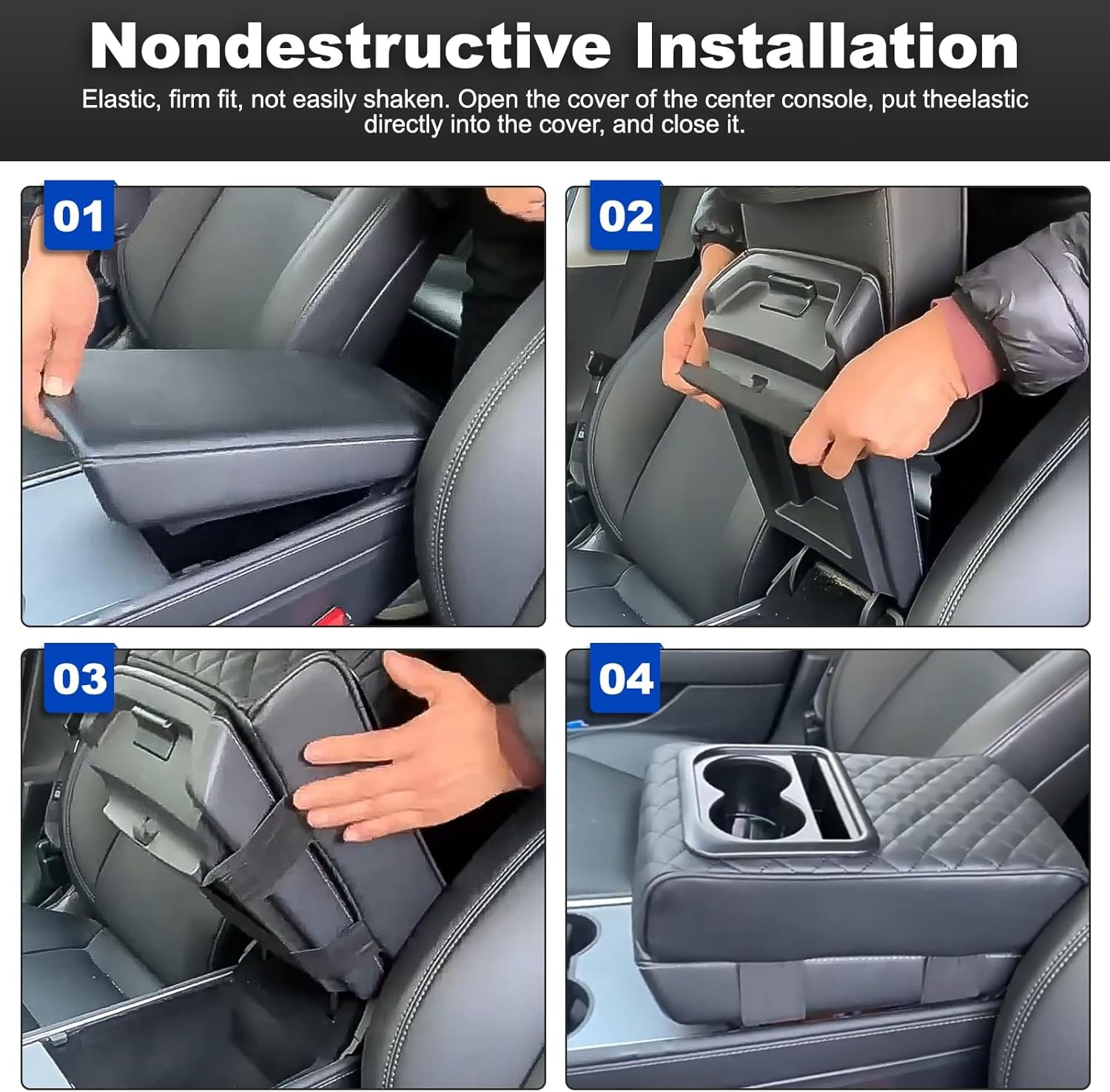 Nondestructive Installation

Elastic, firm fit, not easily shaken. Open the cover of the center console, put theelastic directly into the cover, and close it.

01

02

03

04