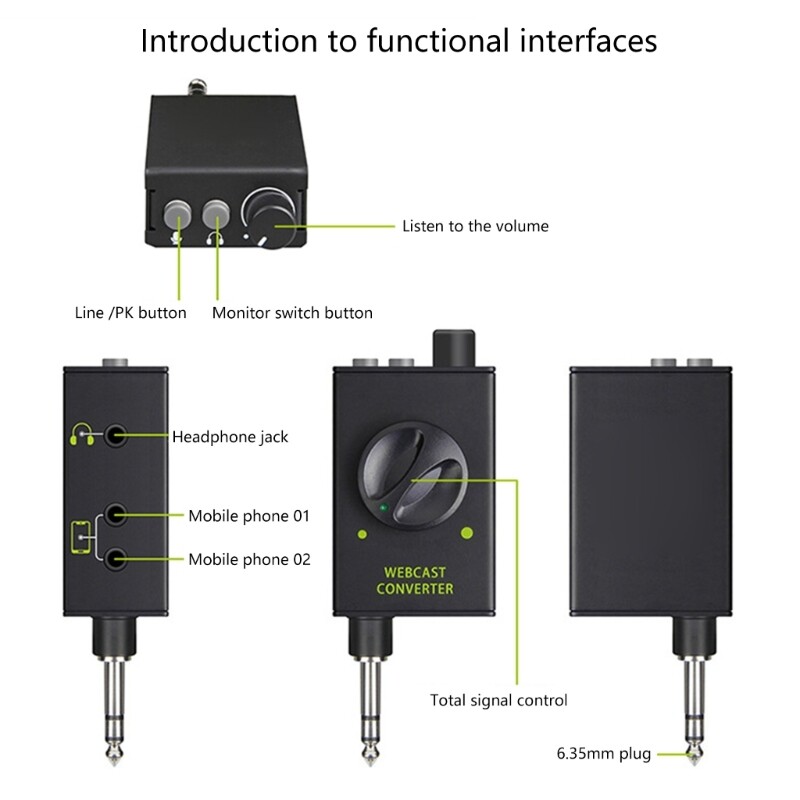 Introduction to functional interfaces

Listen to the volume

Line /PK button

Monitor switch button

Headphone jack

Mobile phone 01

Mobile phone 02

WEBCAST CONVERTER

Total signal control

6.35mm plug