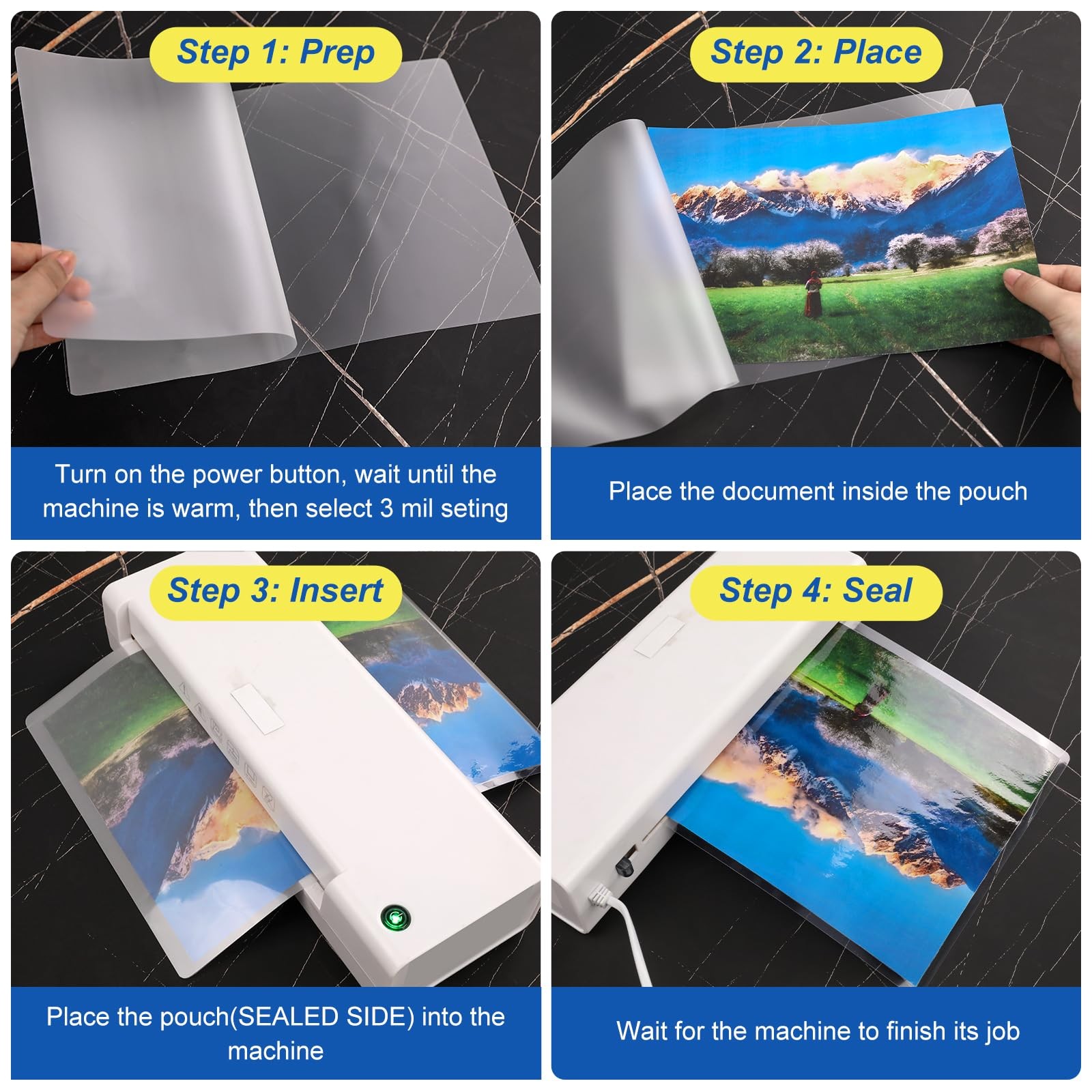 Step 1: Prep

Turn on the power button, wait until the machine is warm, then select 3 mil seting

Step 2: Place

Place the document inside the pouch

Step 3: Insert

Place the pouch(SEALED SIDE) into the machine

Step 4: Seal

Wait for the machine to finish its job