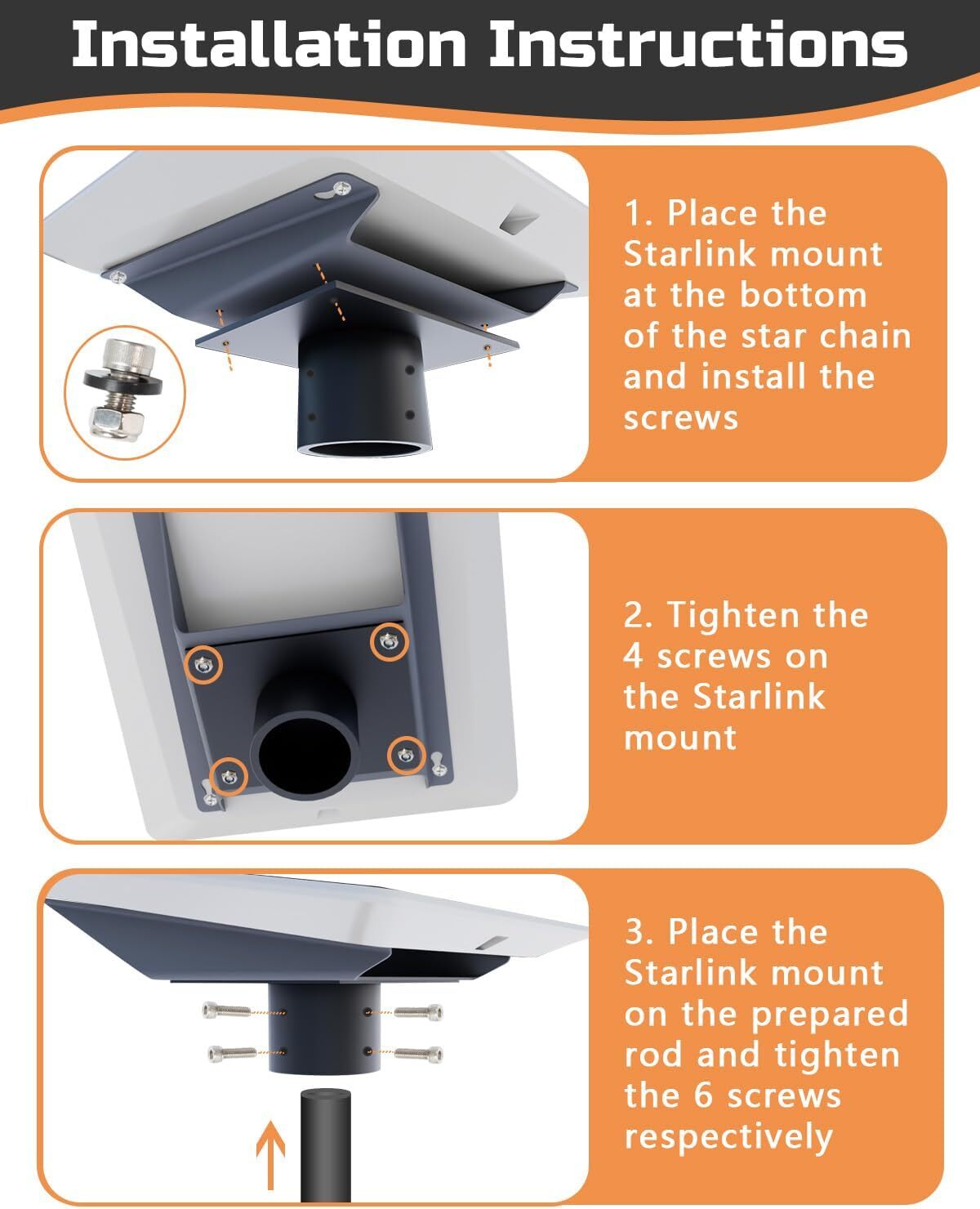 Installation Instructions

1. Place the Starlink mount at the bottom of the star chain and install the screws

2. Tighten the 4 screws on the Starlink mount

3. Place the Starlink mount on the prepared rod and tighten the 6 screws respectively