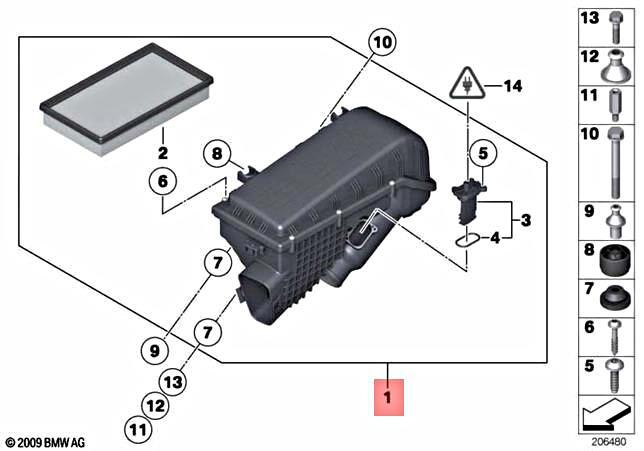 10
14
2
8
5
6
3
4
7
7
9
13
12
11
1
© 2009 BMW AG
13
12
11
10
9
8
7
6
5
206480