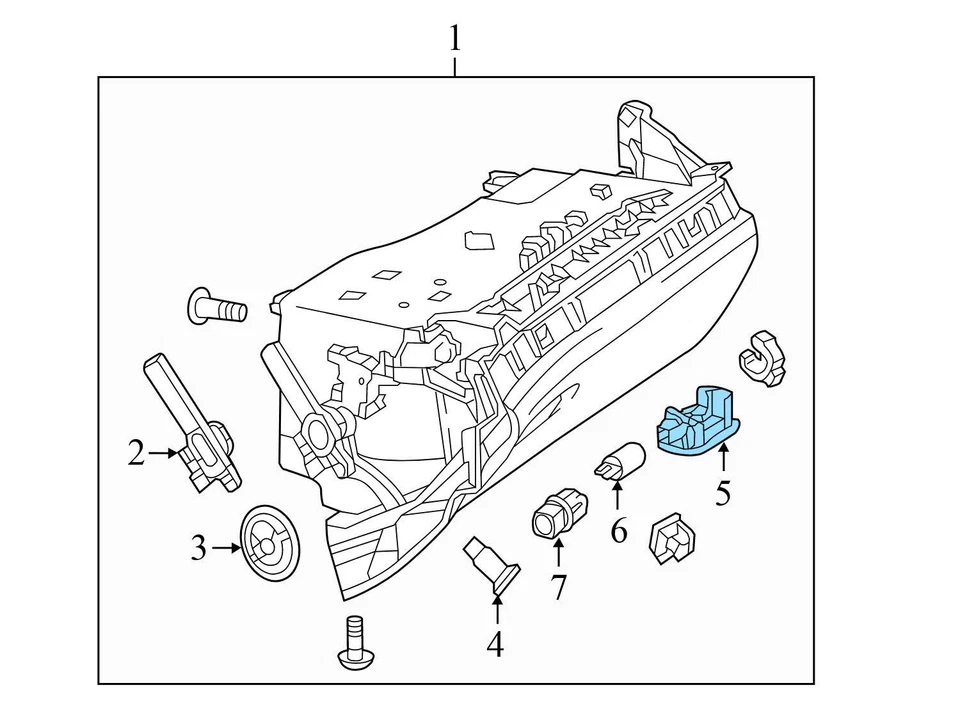 1
2
3
4
5
6
7