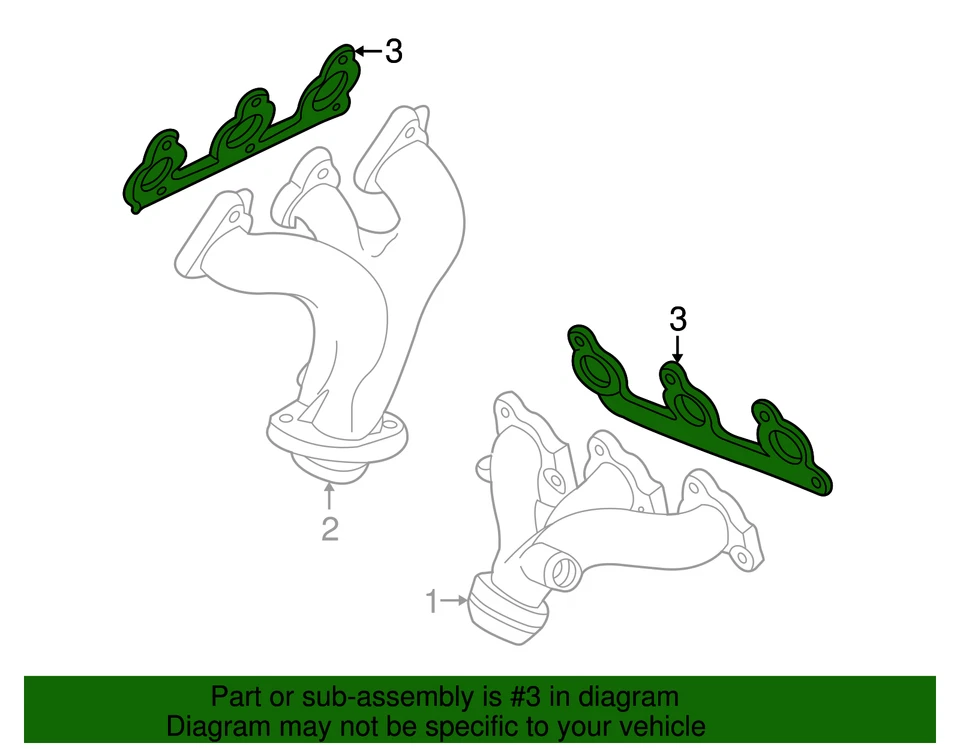 3
3
2
1
Part or sub-assembly is #3 in diagram
Diagram may not be specific to your vehicle