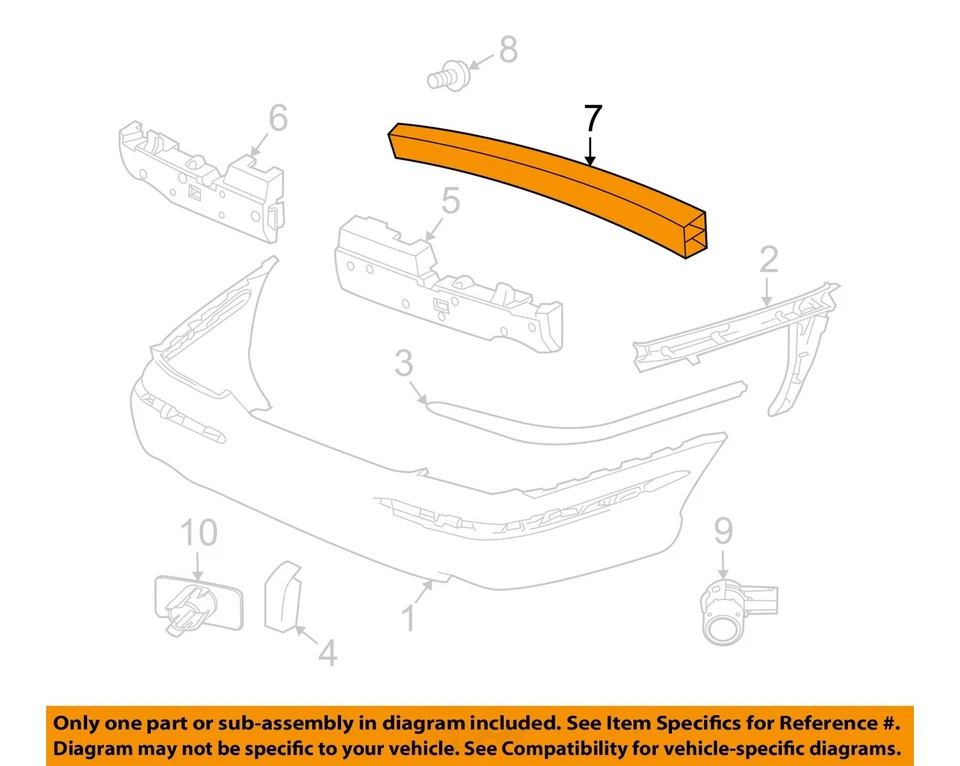 8

6

7

5

2

3

10

9

1

4

Only one part or sub-assembly in diagram included. See Item Specifics for Reference #. Diagram may not be specific to your vehicle. See Compatibility for vehicle-specific diagrams.