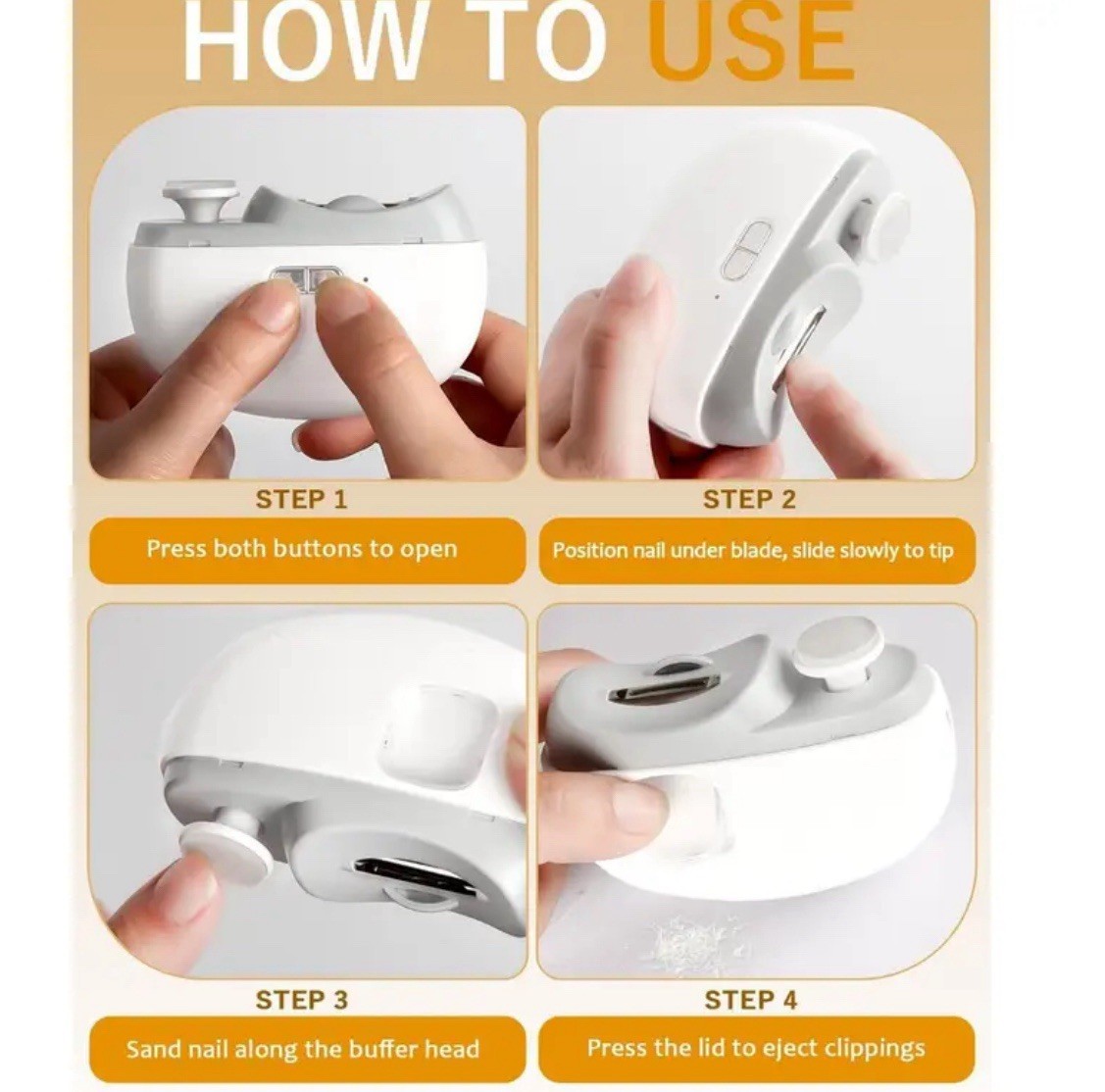 HOW TO USE

STEP 1
Press both buttons to open

STEP 2
Position nail under blade, slide slowly to tip

STEP 3
Sand nail along the buffer head

STEP 4
Press the lid to eject clippings