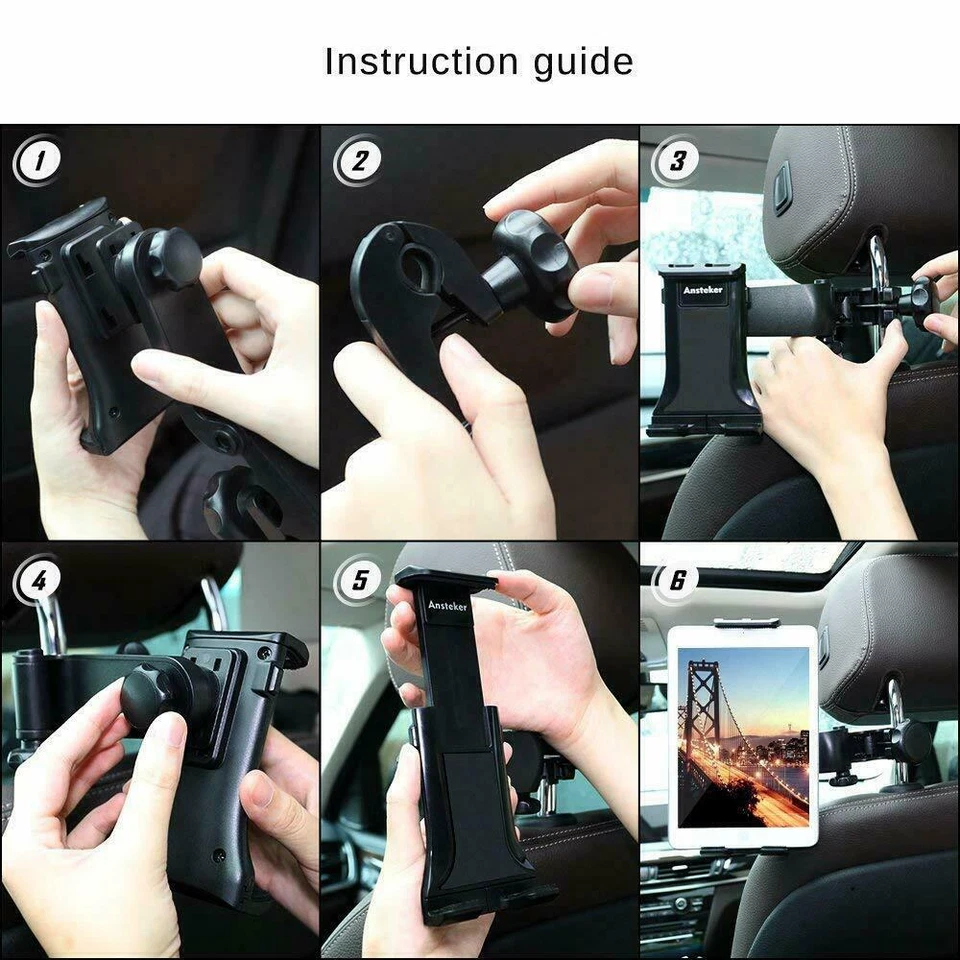 Instruction guide

1

2

3

Ansteker

4

5

Ansteker

6