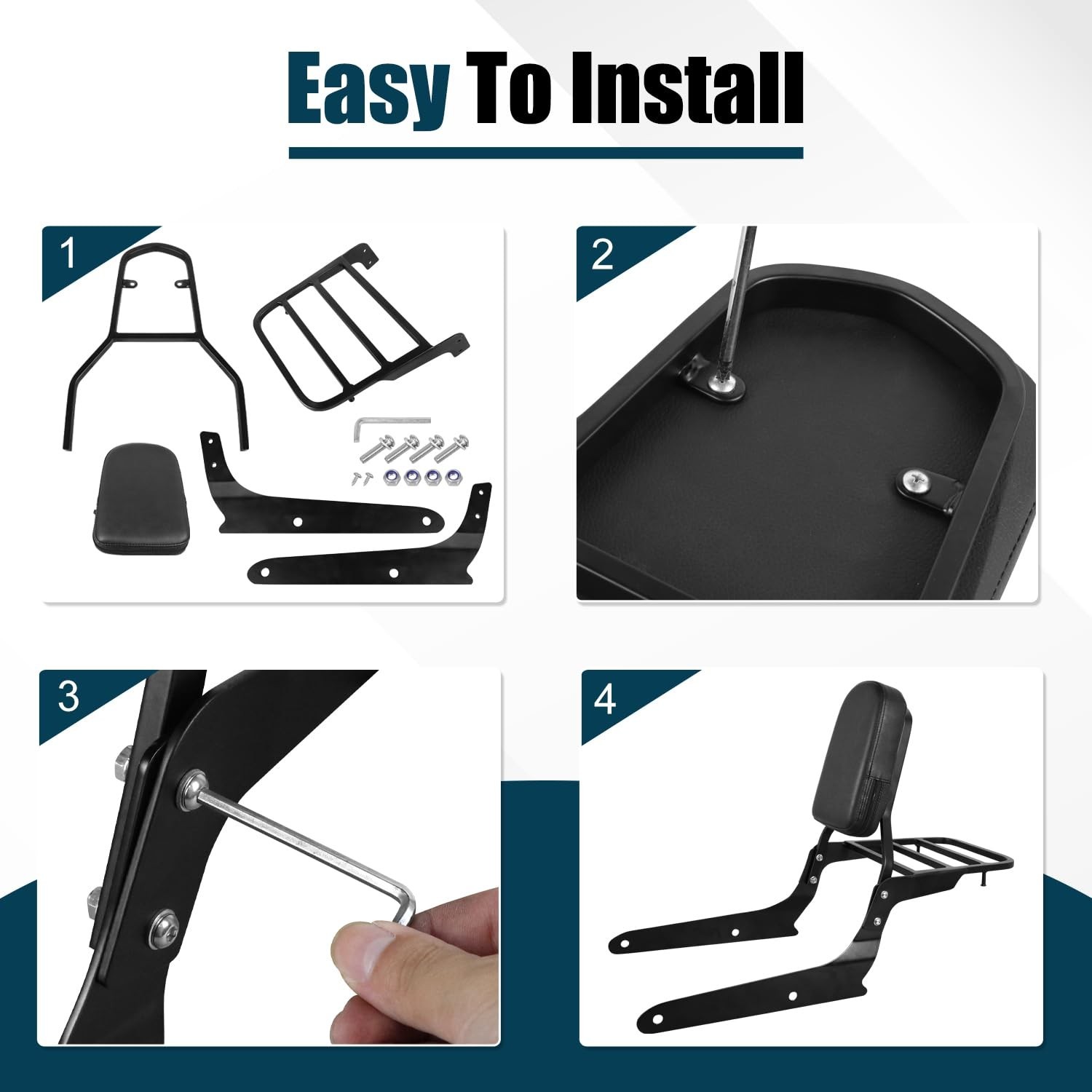 Easy To Install

1

2

3

4