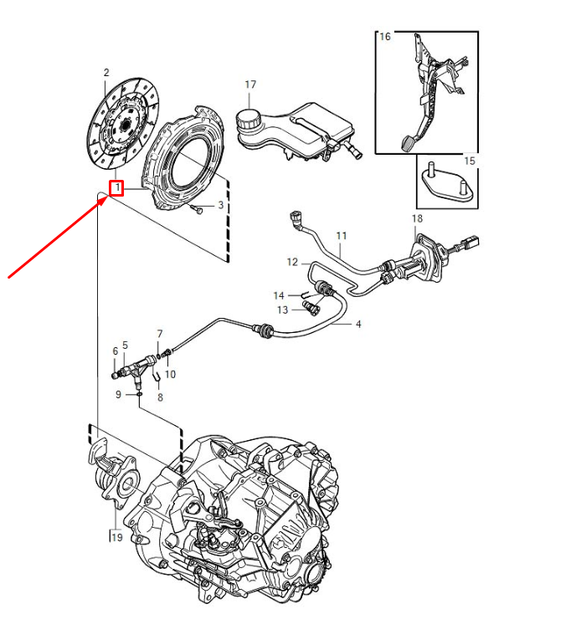 16
2
17
15
1
3
18
11
12
14
13
4
7
6
5
10
9
8
19