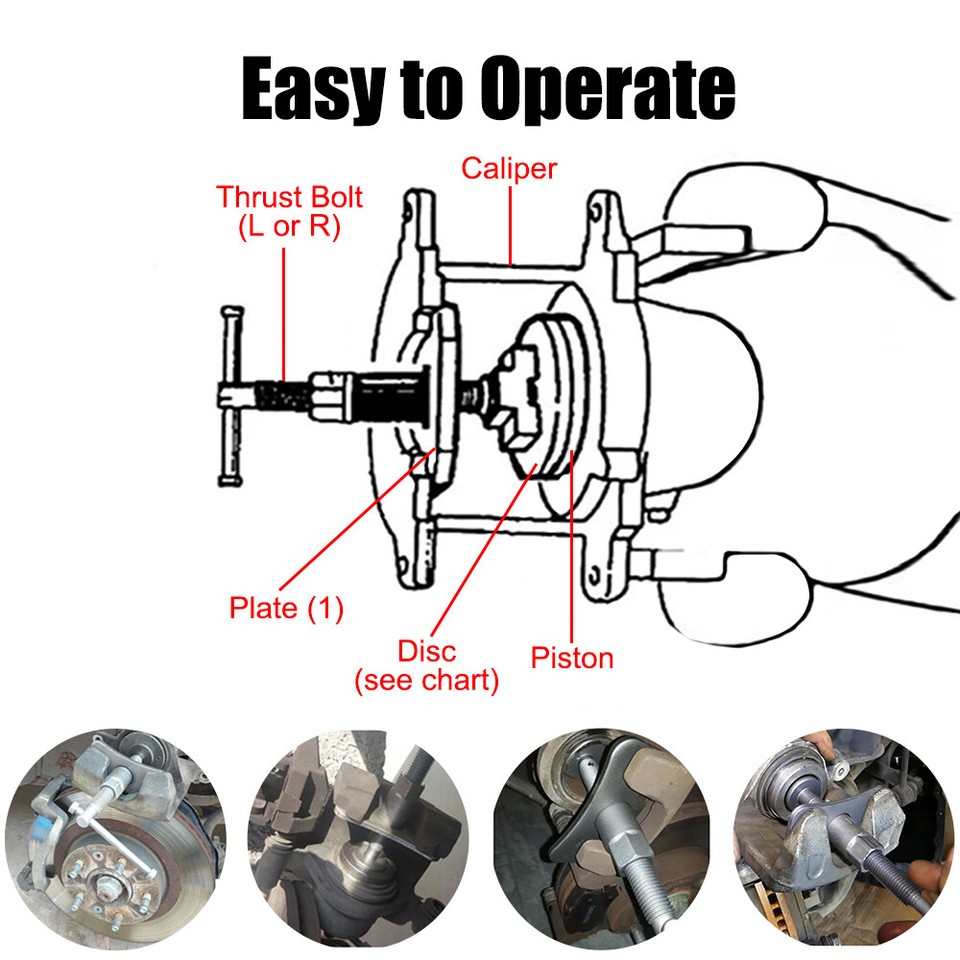 Easy to Operate

Caliper

Thrust Bolt
(L or R)

Plate (1)

Disc
(see chart)

Piston