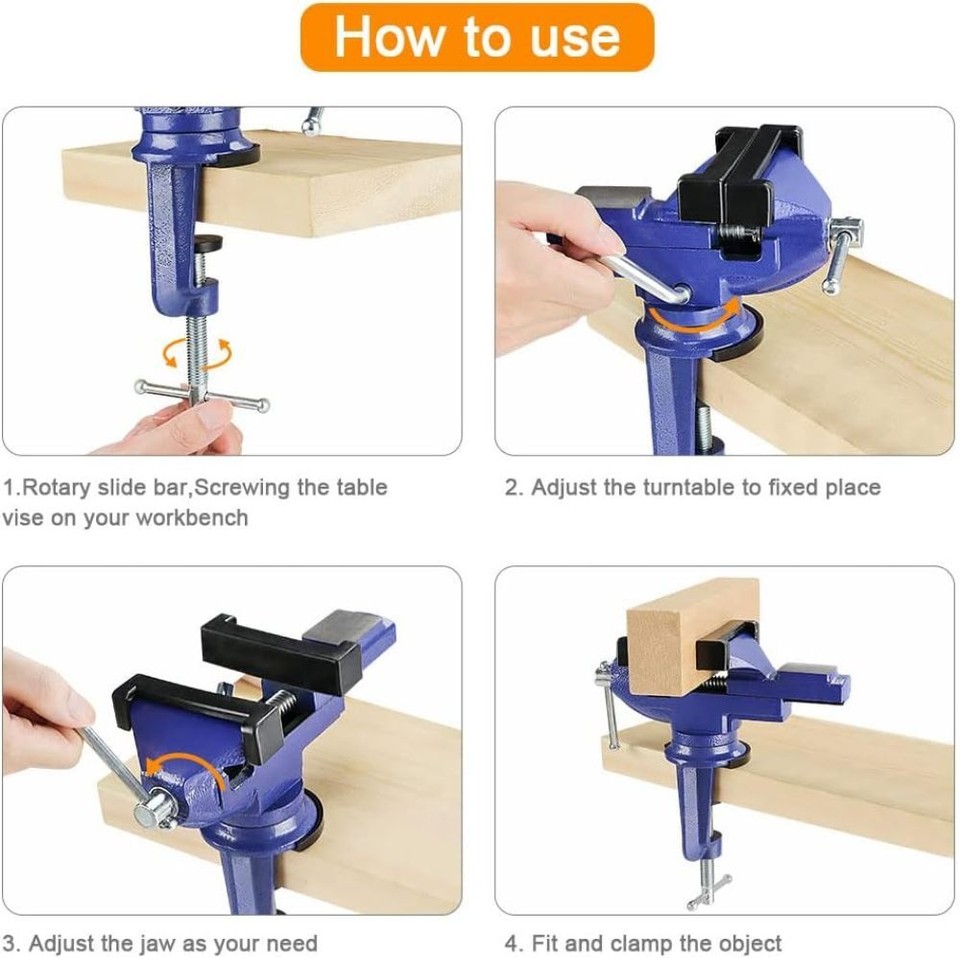 How to use

1.Rotary slide bar,Screwing the table vise on your workbench

2. Adjust the turntable to fixed place

3. Adjust the jaw as your need

4. Fit and clamp the object