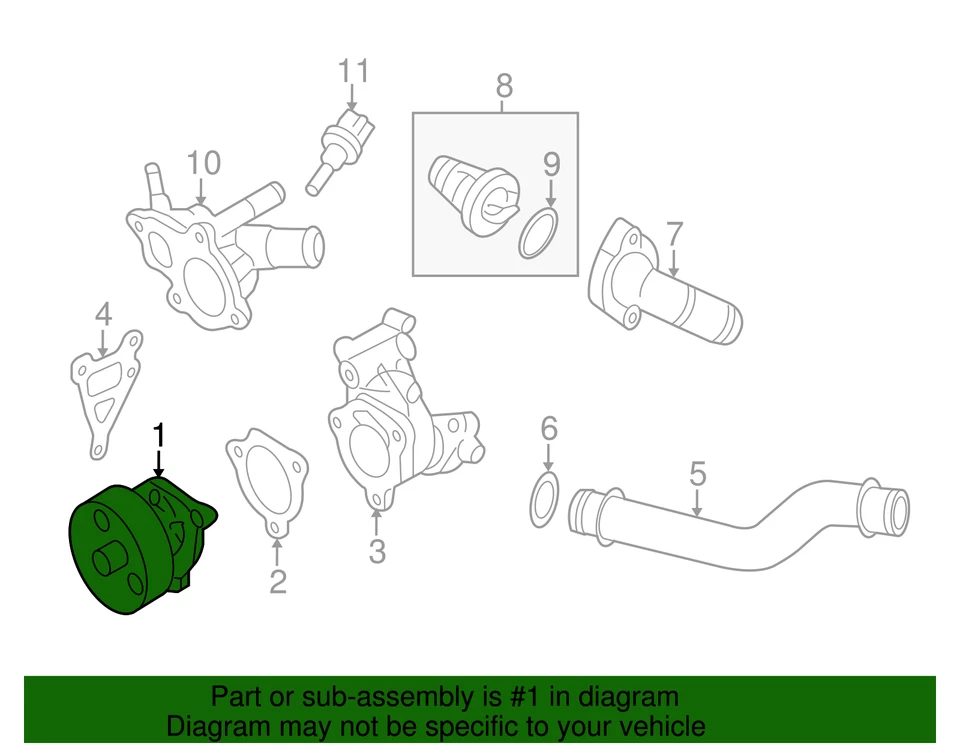 11

8

10

9

7

4

1

6

5

3

2

Part or sub-assembly is #1 in diagram
Diagram may not be specific to your vehicle