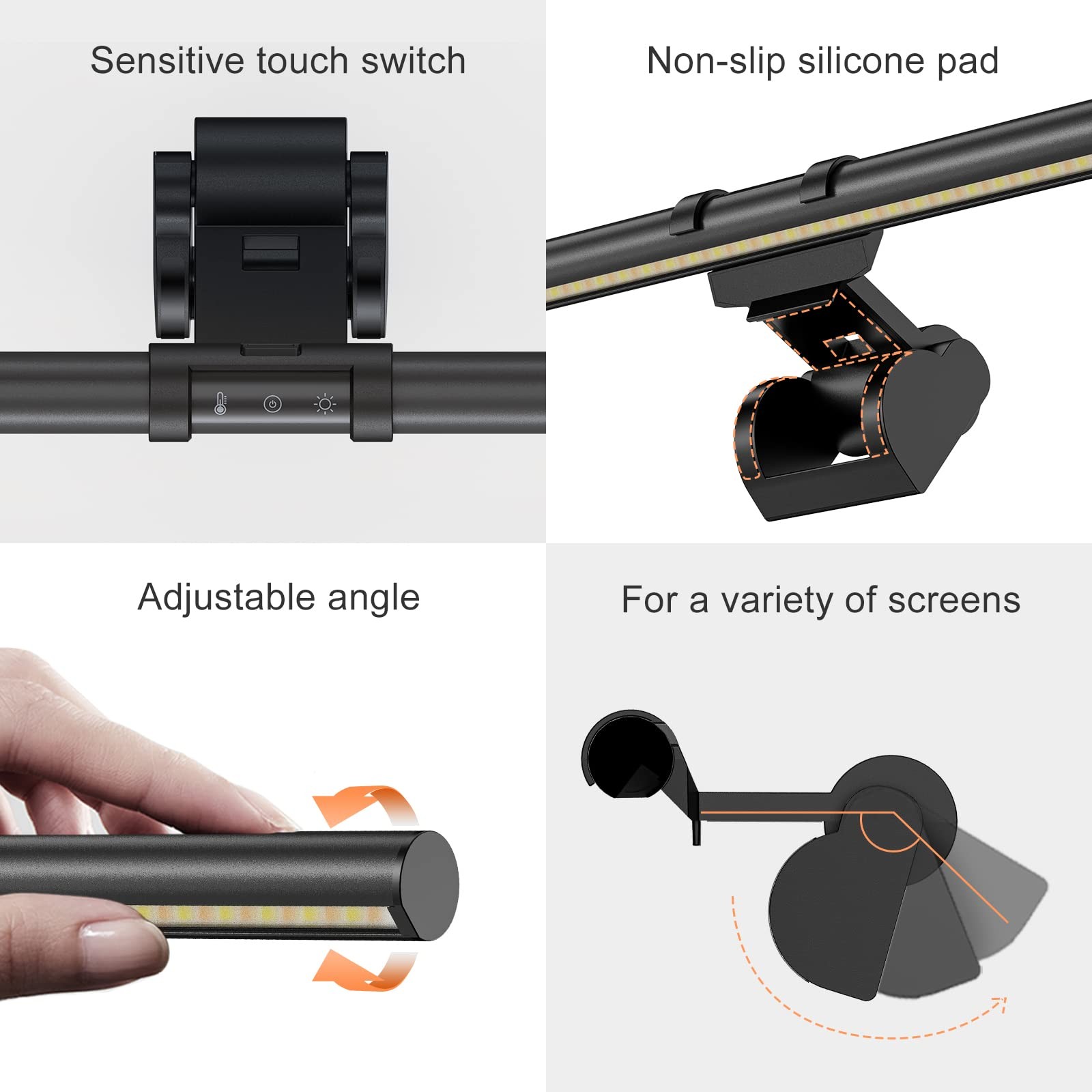 Sensitive touch switch

Non-slip silicone pad

Adjustable angle

For a variety of screens