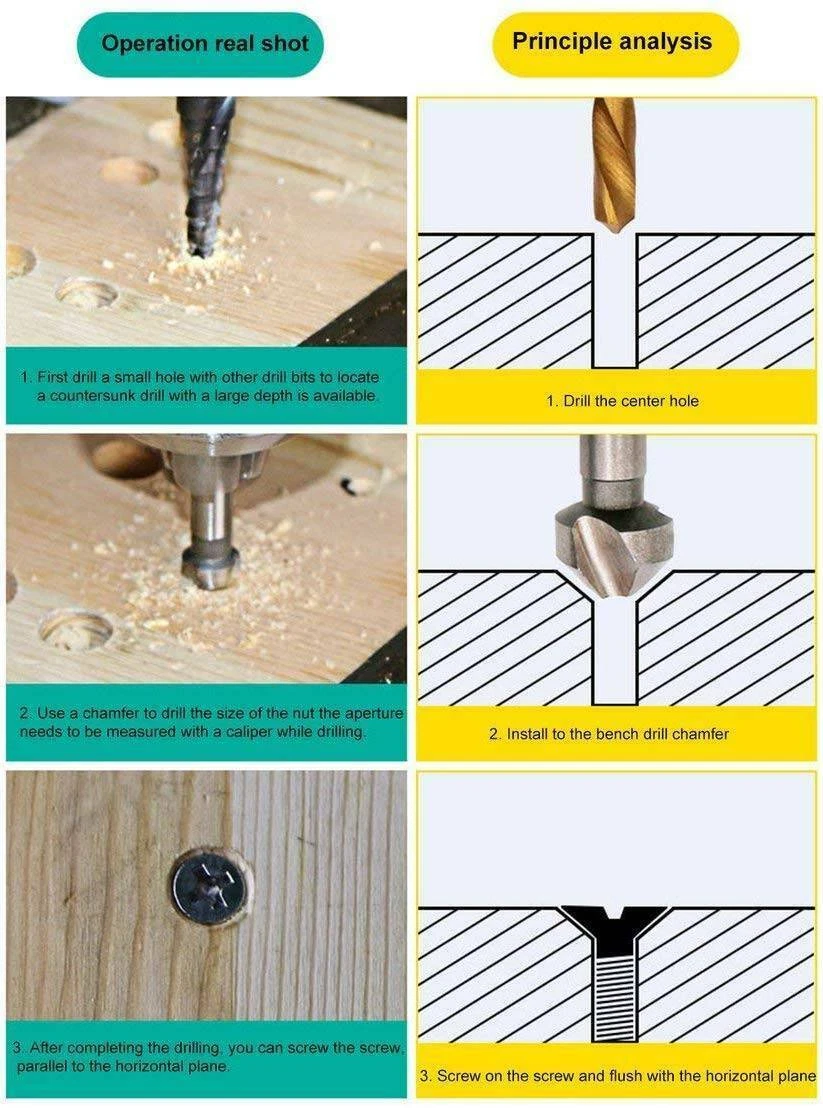 Operation real shot

1. First drill a small hole with other drill bits to locate a countersunk drill with a large depth is available.

2. Use a chamfer to drill the size of the nut the aperture needs to be measured with a caliper while drilling.

3. After completing the drilling, you can screw the screw, parallel to the horizontal plane.

Principle analysis

1. Drill the center hole

2. Install to the bench drill chamfer

3. Screw on the screw and flush with the horizontal plane