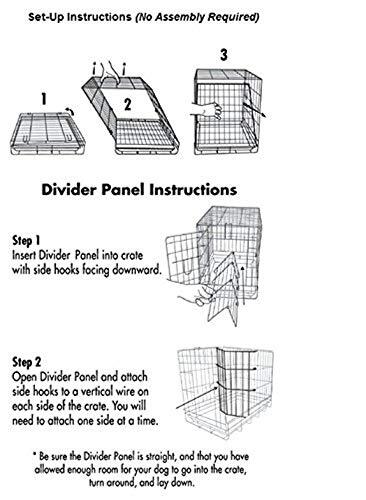 Set-Up Instructions (No Assembly Required)

1

2

3

Divider Panel Instructions

Step 1
Insert Divider Panel into crate with side hooks facing downward.

Step 2
Open Divider Panel and attach side hooks to a vertical wire on each side of the crate. You will need to attach one side at a time.

* Be sure the Divider Panel is straight, and that you have allowed enough room for your dog to go into the crate, turn around, and lay down.