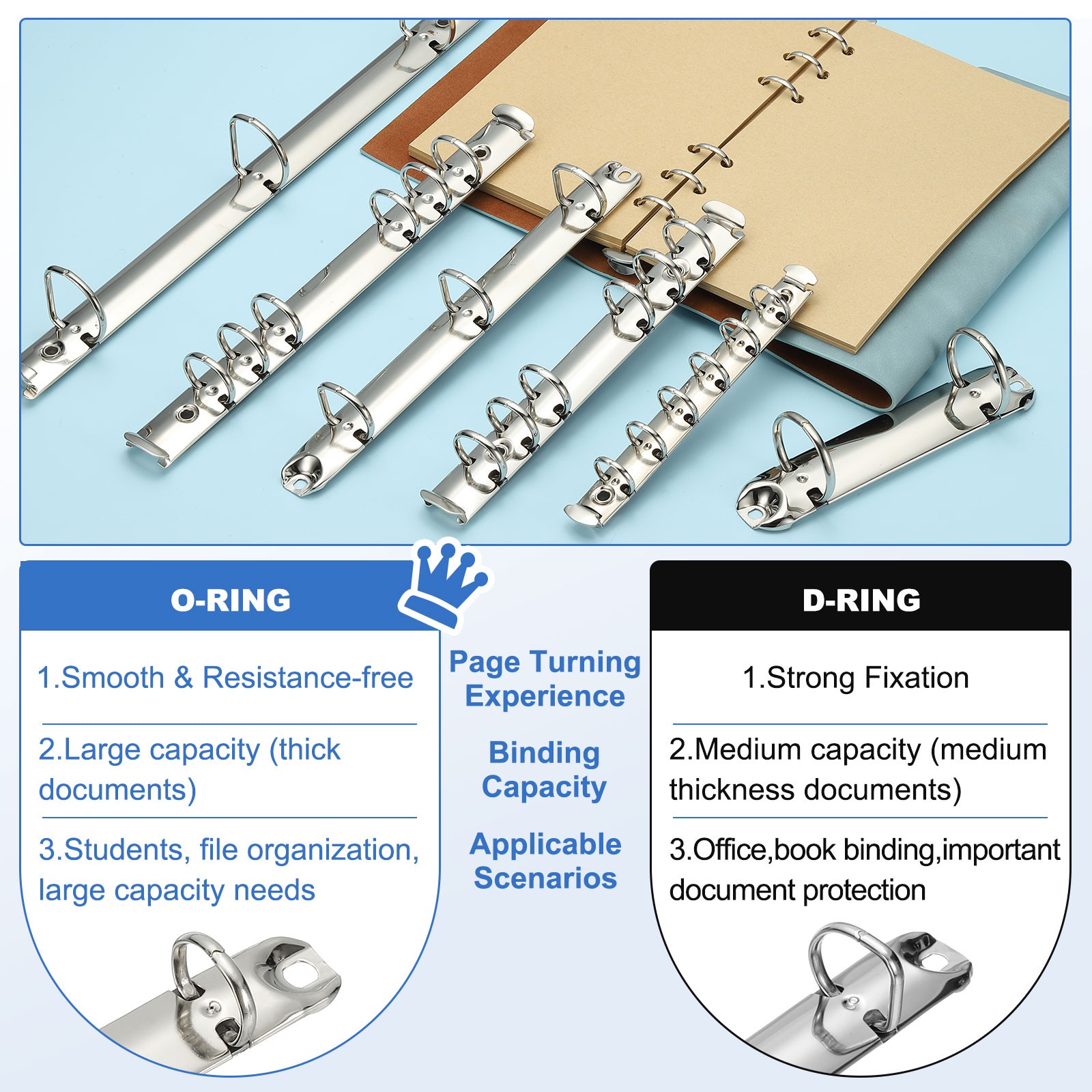 O-RING

1.Smooth & Resistance-free

2.Large capacity (thick documents)

3.Students, file organization, large capacity needs

Page Turning Experience

Binding Capacity

Applicable Scenarios

D-RING

1.Strong Fixation

2.Medium capacity (medium thickness documents)

3.Office,book binding,important document protection