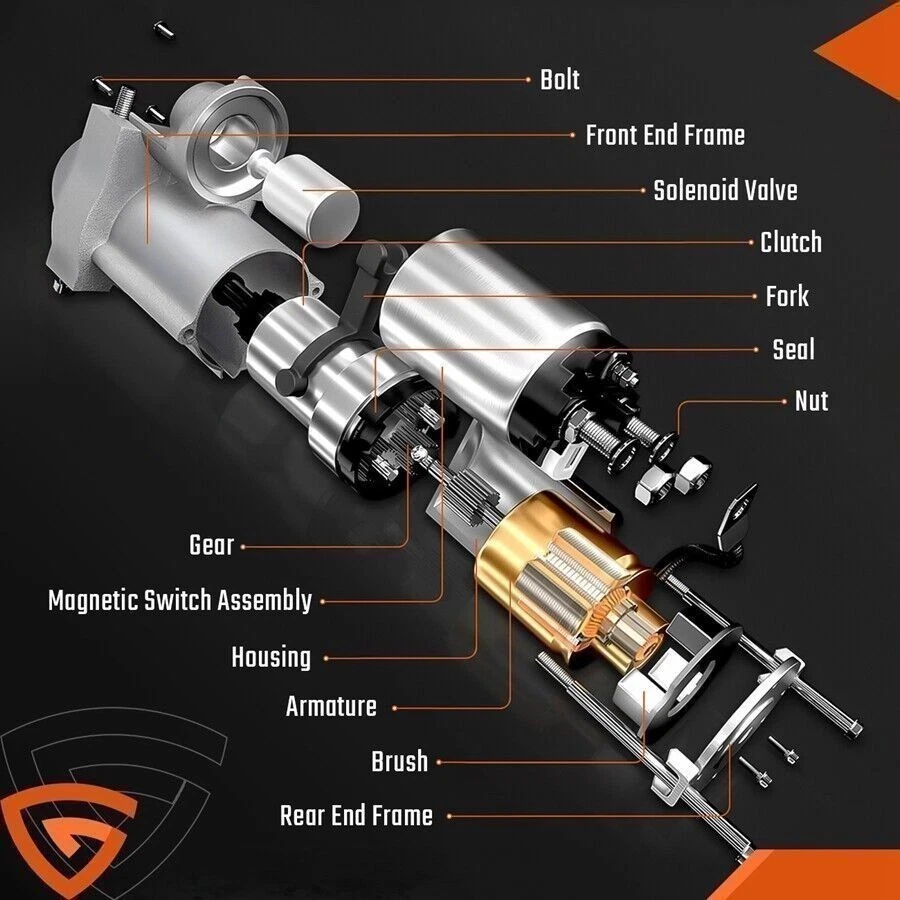 Bolt

Front End Frame

Solenoid Valve

Clutch

Fork

Seal

Nut

Gear

Magnetic Switch Assembly

Housing

Armature

Brush

Rear End Frame