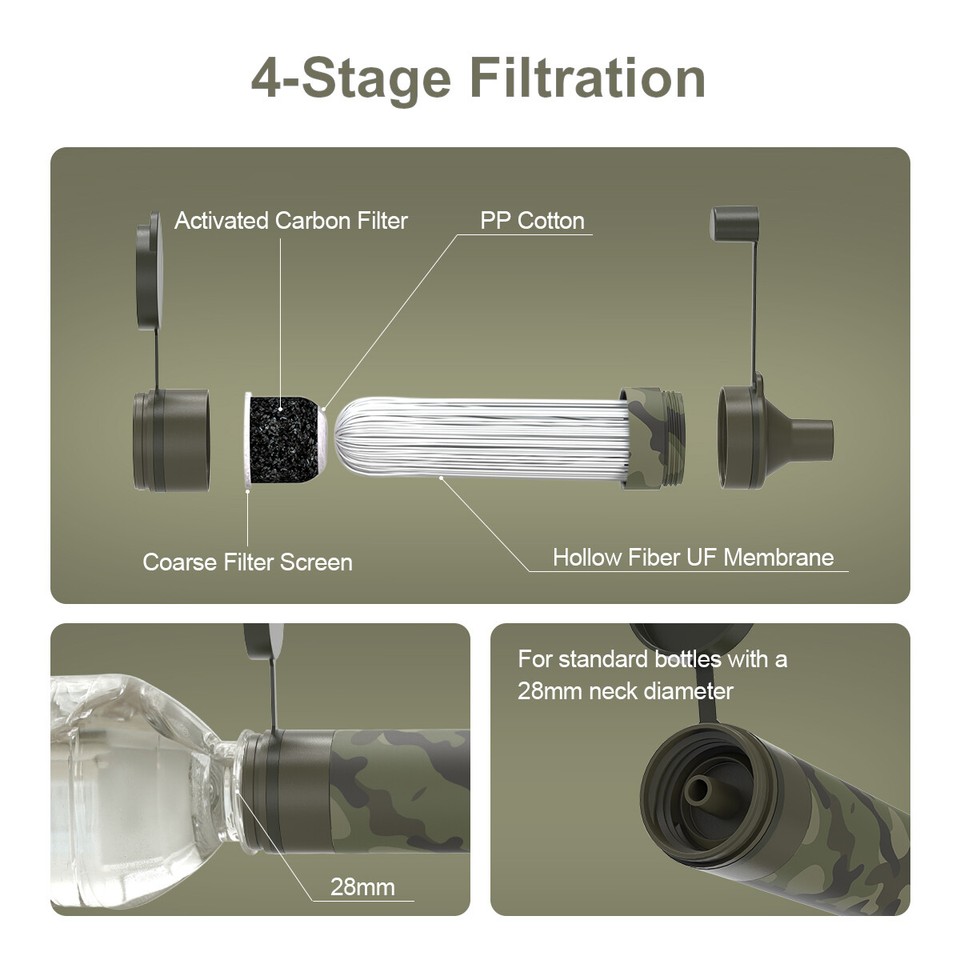 4-Stage Filtration

Activated Carbon Filter

PP Cotton

Coarse Filter Screen

Hollow Fiber UF Membrane

28mm

For standard bottles with a 28mm neck diameter