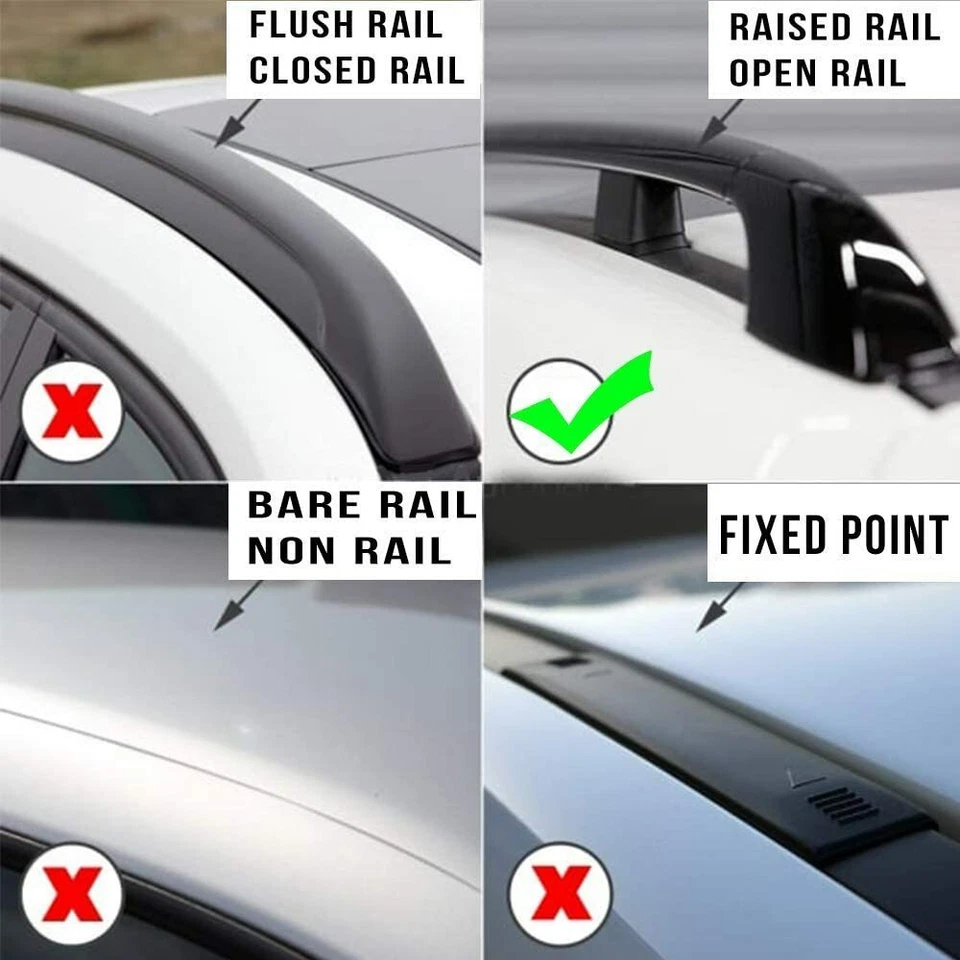 FLUSH RAIL
CLOSED RAIL

RAISED RAIL
OPEN RAIL

BARE RAIL
NON RAIL

FIXED POINT