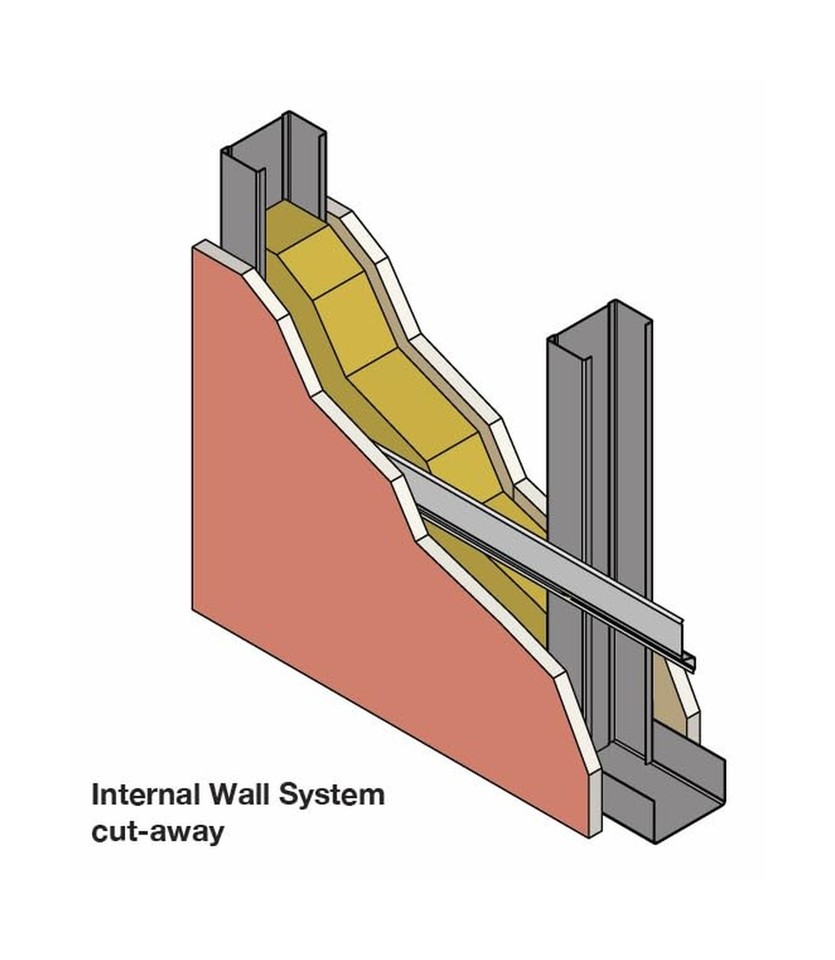 Internal Wall System
cut-away