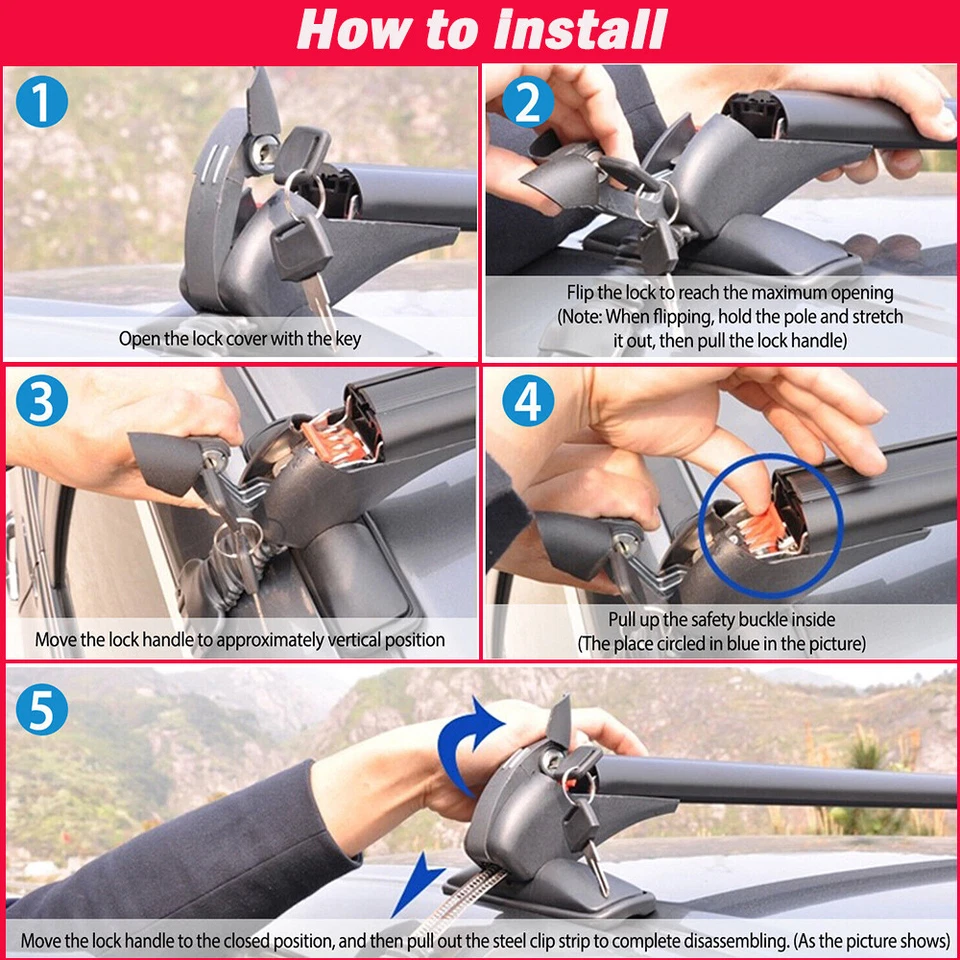 How to install

1

Open the lock cover with the key

2

Flip the lock to reach the maximum opening (Note: When flipping, hold the pole and stretch it out, then pull the lock handle)

3

Move the lock handle to approximately vertical position

4

Pull up the safety buckle inside (The place circled in blue in the picture)

5

Move the lock handle to the closed position, and then pull out the steel clip strip to complete disassembling. (As the picture shows)