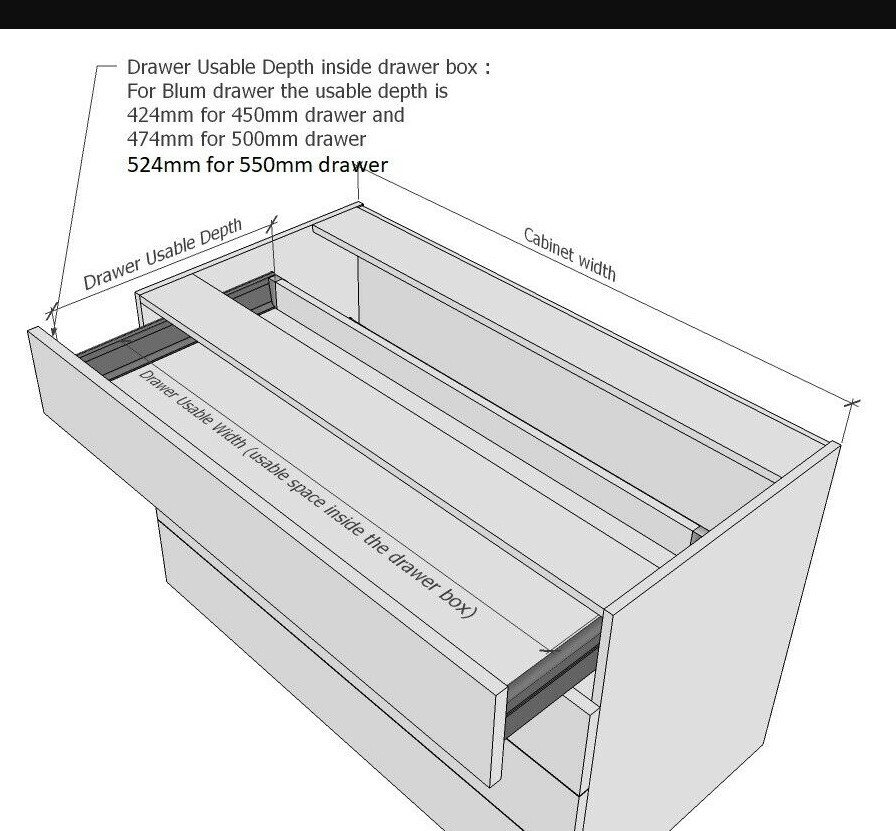 Drawer Usable Depth inside drawer box :
For Blum drawer the usable depth is
424mm for 450mm drawer and
474mm for 500mm drawer
524mm for 550mm drawer

Drawer Usable Depth

Cabinet width

Drawer Usable Width (usable space inside the drawer box)