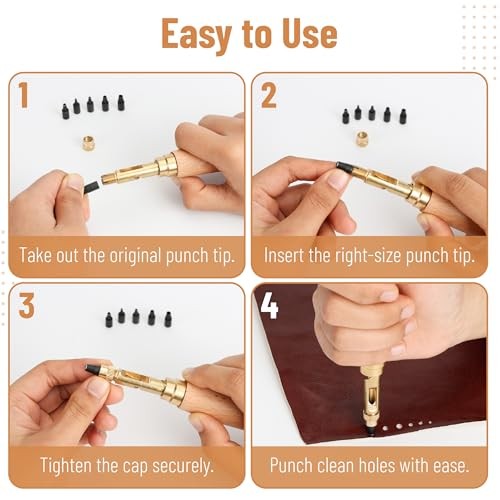 Easy to Use

1

Take out the original punch tip.

2

Insert the right-size punch tip.

3

Tighten the cap securely.

4

Punch clean holes with ease.