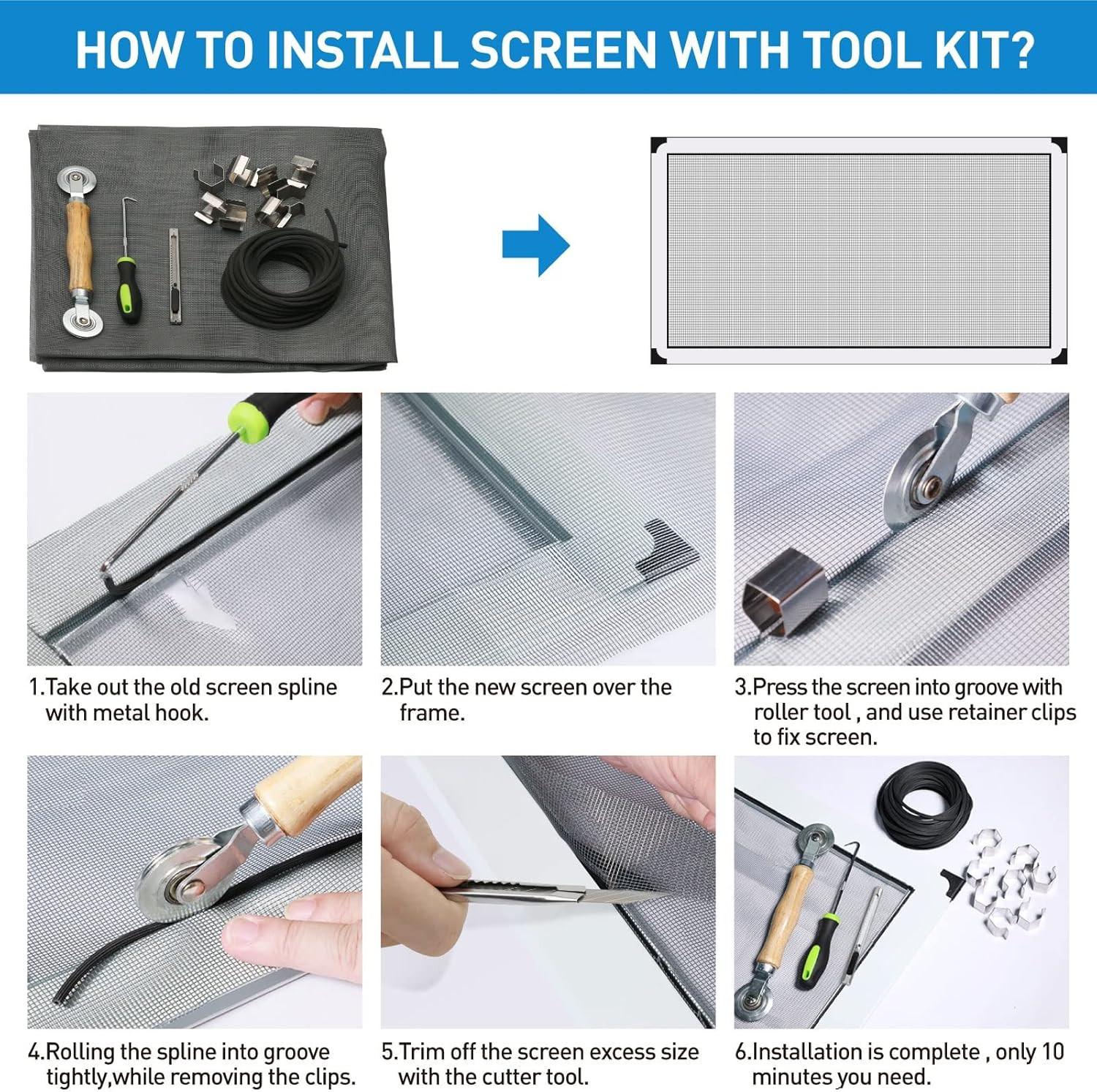 HOW TO INSTALL SCREEN WITH TOOL KIT?

1.Take out the old screen spline with metal hook.

2.Put the new screen over the frame.

3.Press the screen into groove with roller tool , and use retainer clips to fix screen.

4.Rolling the spline into groove tightly,while removing the clips.

5.Trim off the screen excess size with the cutter tool.

6.Installation is complete , only 10 minutes you need.