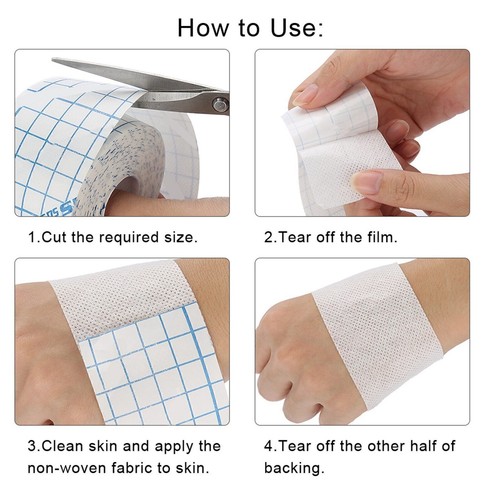 How to Use:

1.Cut the required size.

2.Tear off the film.

3.Clean skin and apply the non-woven fabric to skin.

4.Tear off the other half of backing.