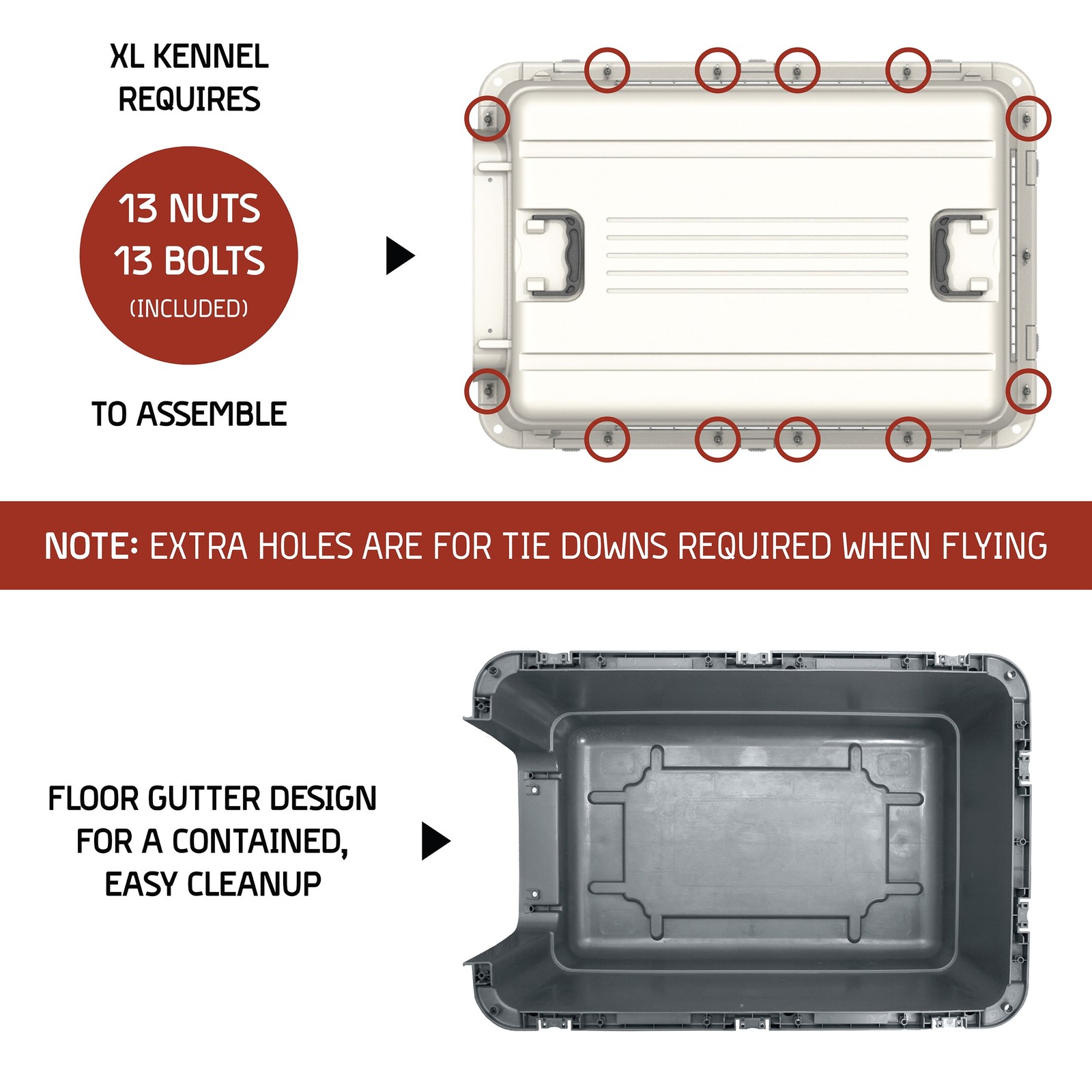 XL KENNEL REQUIRES

13 NUTS
13 BOLTS
(INCLUDED)

TO ASSEMBLE

NOTE: EXTRA HOLES ARE FOR TIE DOWNS REQUIRED WHEN FLYING

FLOOR GUTTER DESIGN FOR A CONTAINED, EASY CLEANUP