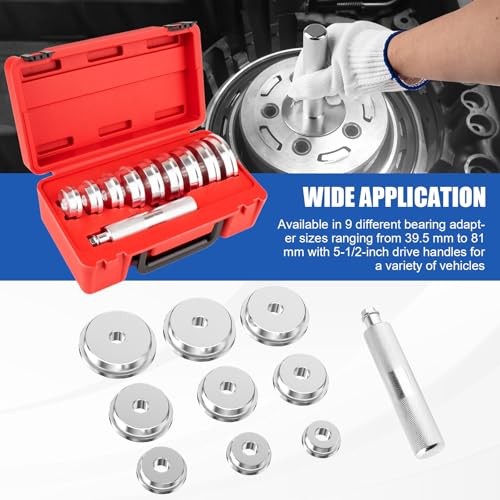 WIDE APPLICATION

Available in 9 different bearing adapter sizes ranging from 39.5 mm to 81 mm with 5-1/2-inch drive handles for a variety of vehicles