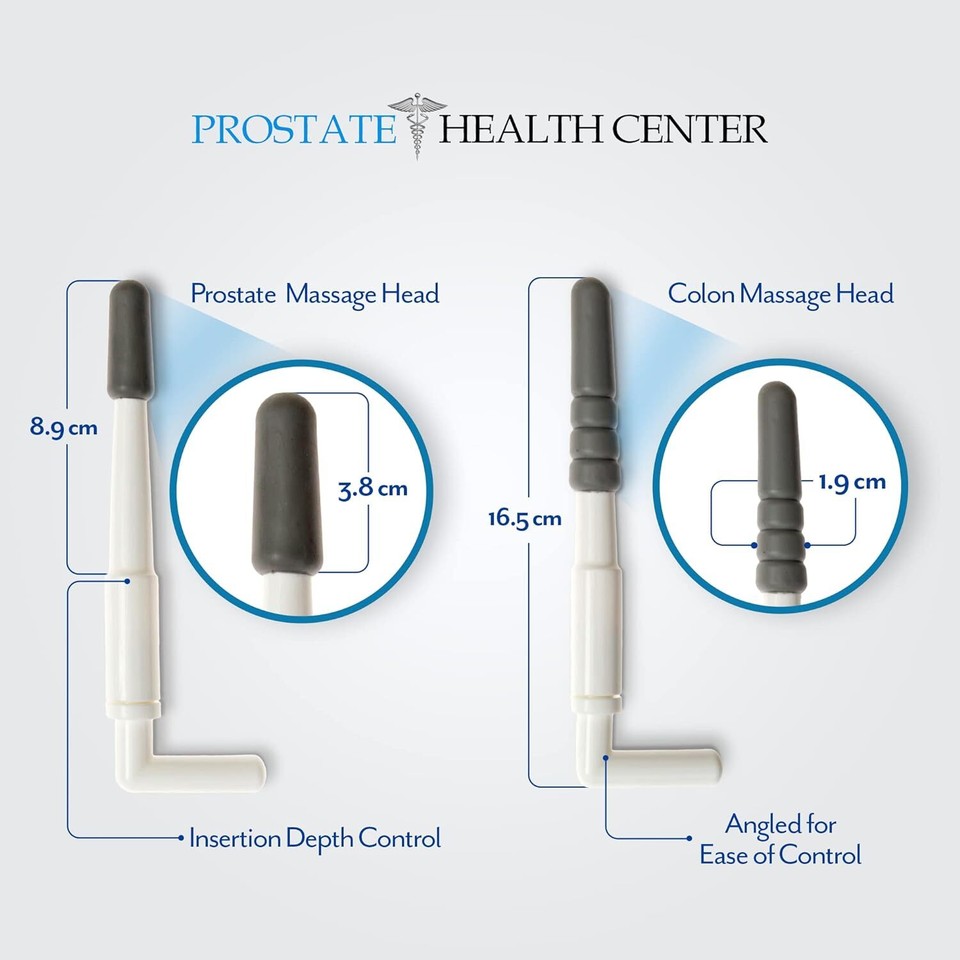 PROSTATE HEALTH CENTER

Prostate Massage Head

8.9 cm

3.8 cm

Insertion Depth Control

Colon Massage Head

16.5 cm

1.9 cm

Angled for Ease of Control