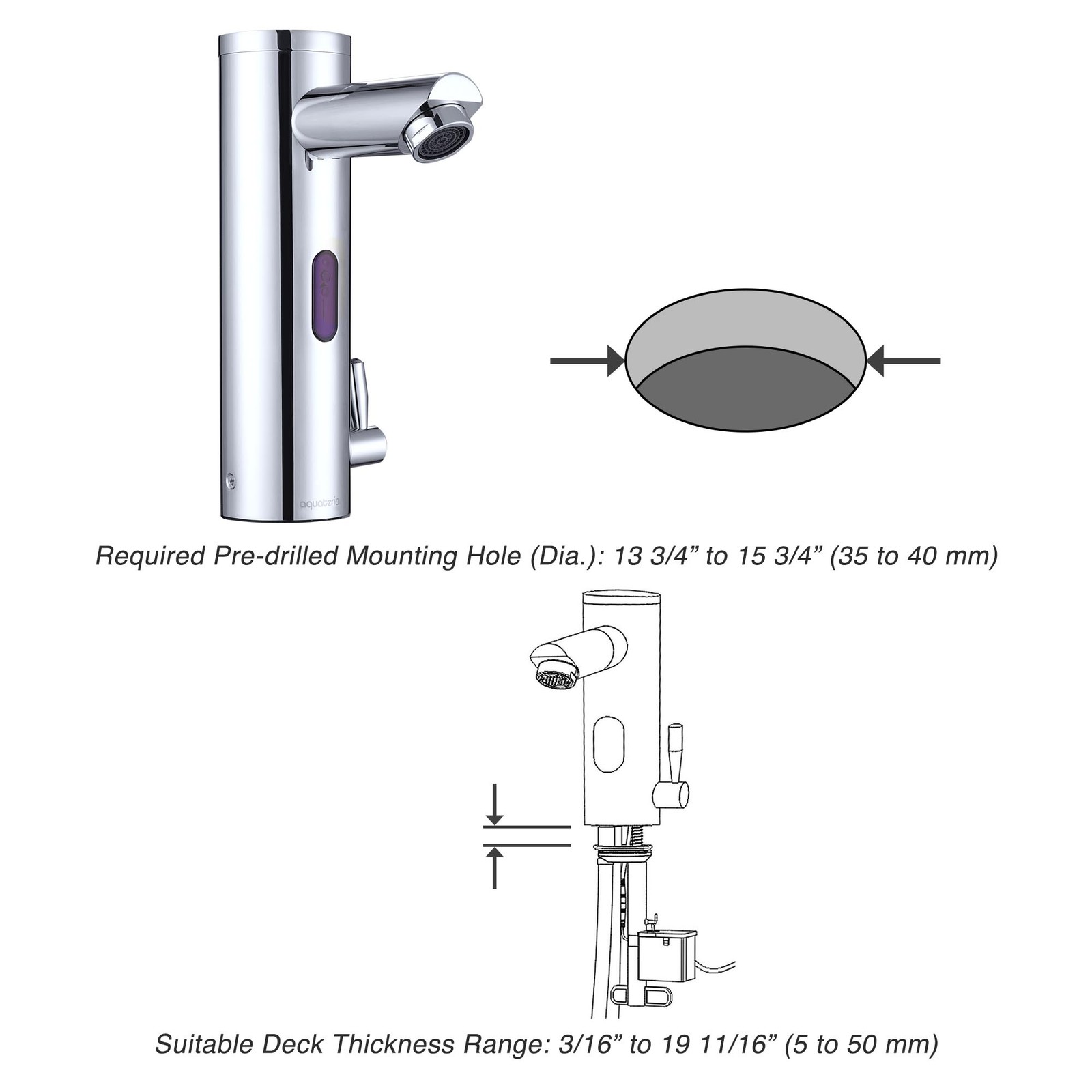 aquaterio

Required Pre-drilled Mounting Hole (Dia.): 13 3/4” to 15 3/4” (35 to 40 mm)

Suitable Deck Thickness Range: 3/16” to 19 11/16” (5 to 50 mm)