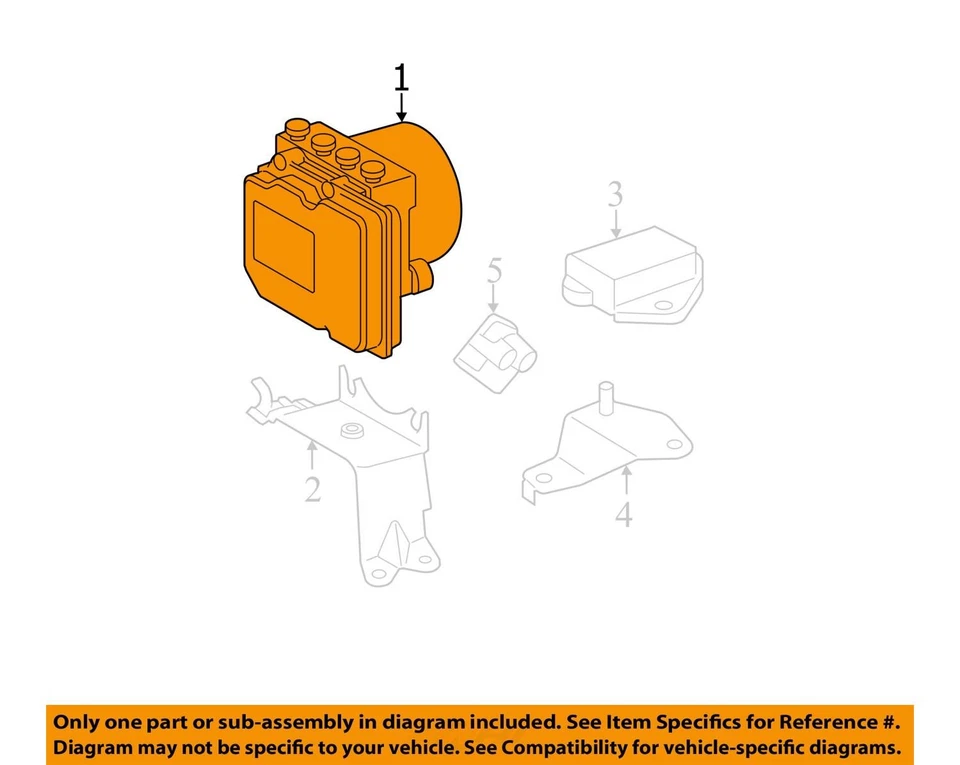 1

3

5

2

4

Only one part or sub-assembly in diagram included. See Item Specifics for Reference #. Diagram may not be specific to your vehicle. See Compatibility for vehicle-specific diagrams.