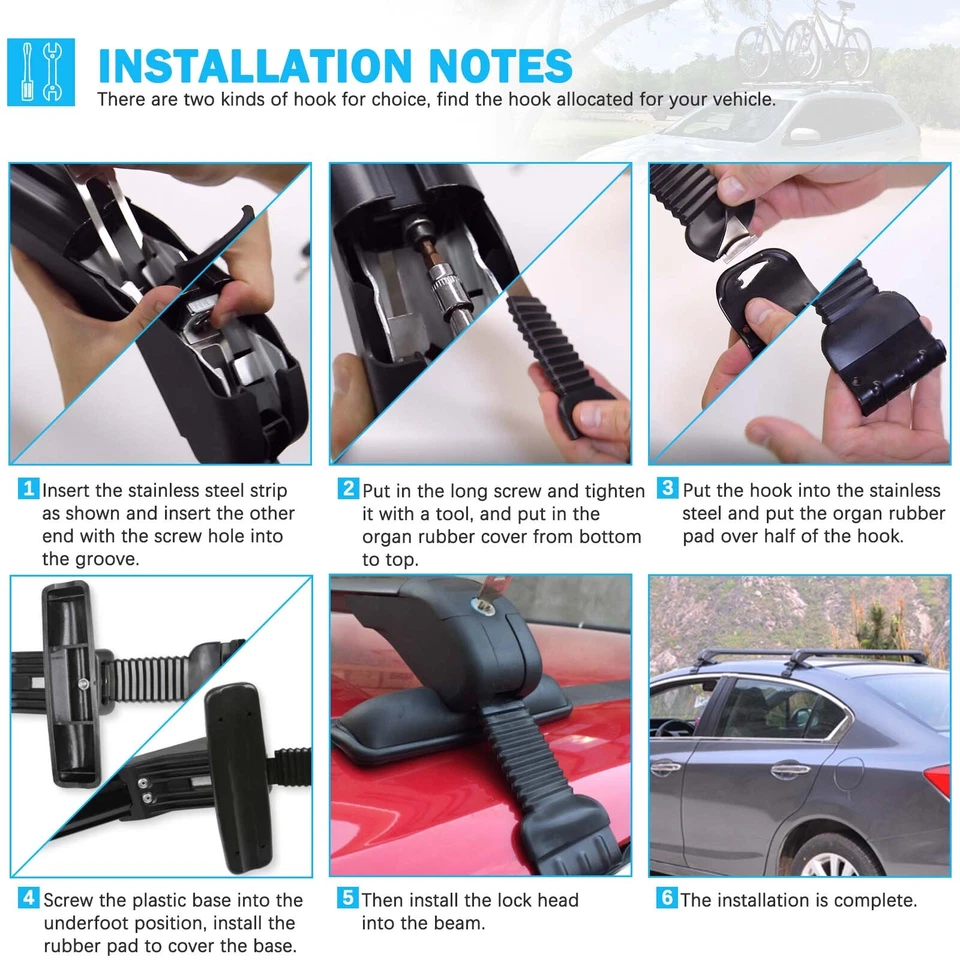 INSTALLATION NOTES
There are two kinds of hook for choice, find the hook allocated for your vehicle.

1 Insert the stainless steel strip as shown and insert the other end with the screw hole into the groove.

2 Put in the long screw and tighten it with a tool, and put in the organ rubber cover from bottom to top.

3 Put the hook into the stainless steel and put the organ rubber pad over half of the hook.

4 Screw the plastic base into the underfoot position, install the rubber pad to cover the base.

5 Then install the lock head into the beam.

6 The installation is complete.