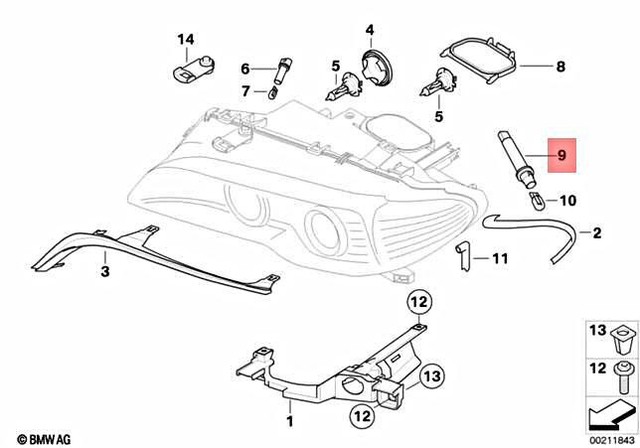 14
6
7
5
4
5
8
9
10
2
11
3
12
13
12
1
13
12
© BMW AG
00211843