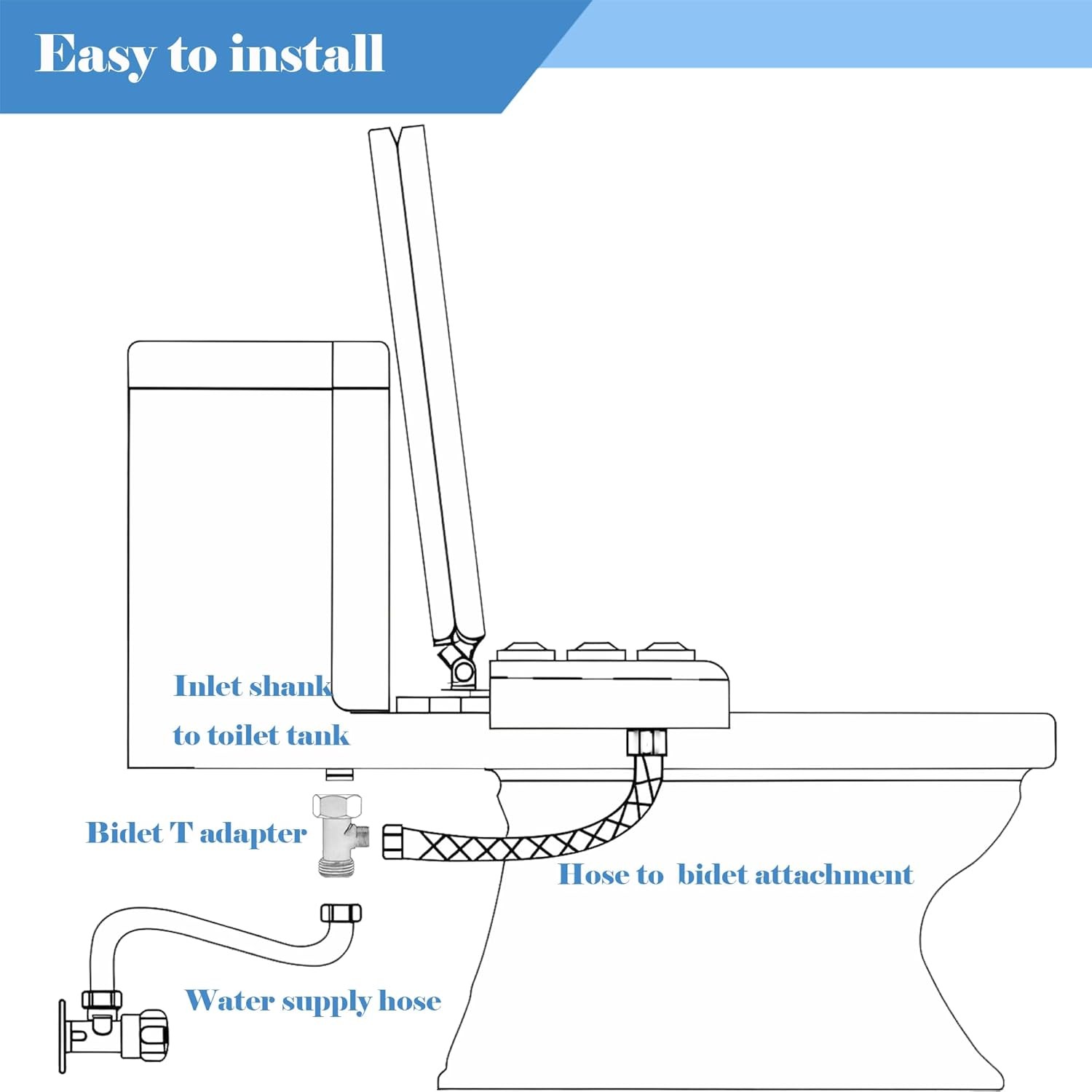 Easy to install

Inlet shank to toilet tank

Bidet T adapter

Hose to bidet attachment

Water supply hose