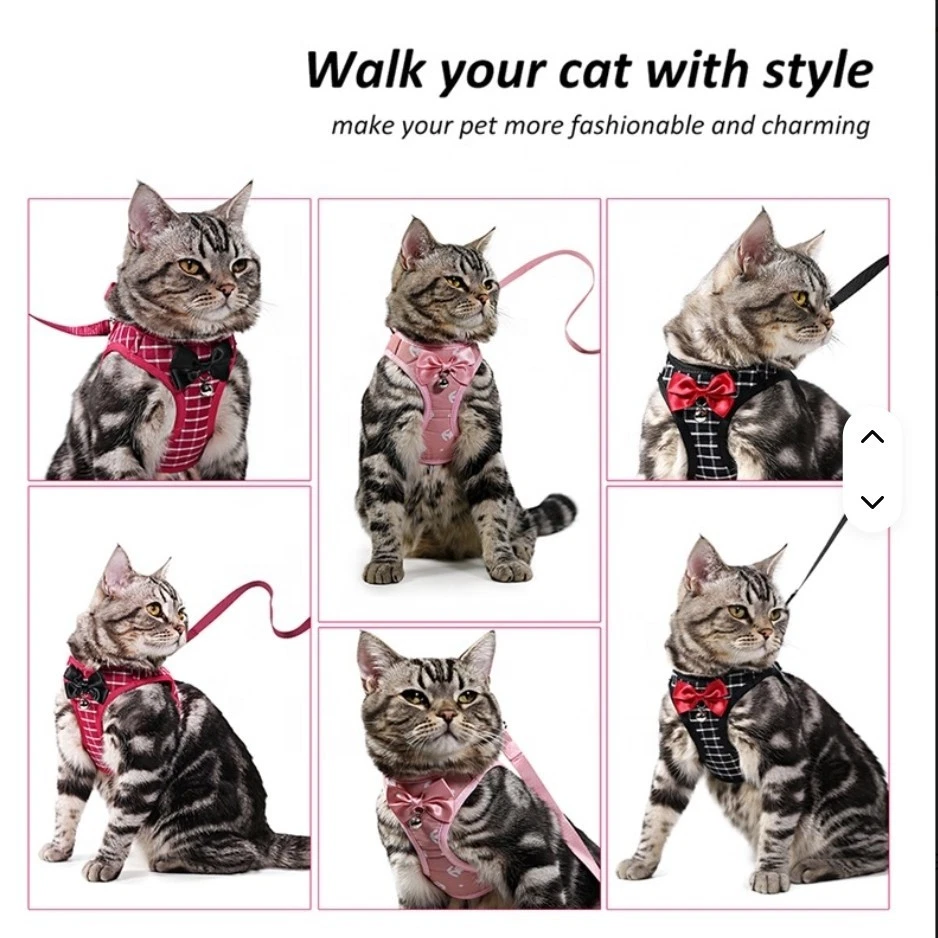 Walk your cat with style

make your pet more fashionable and charming