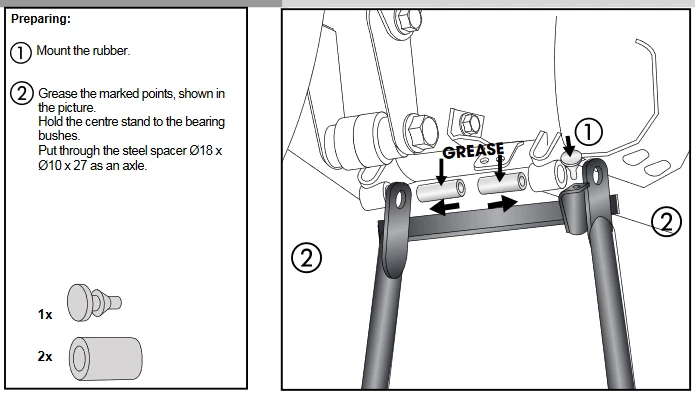 Preparing:

① Mount the rubber.

② Grease the marked points, shown in the picture.
Hold the centre stand to the bearing bushes.
Put through the steel spacer Ø18 x Ø10 x 27 as an axle.

1x

2x

GREASE

①

②

②