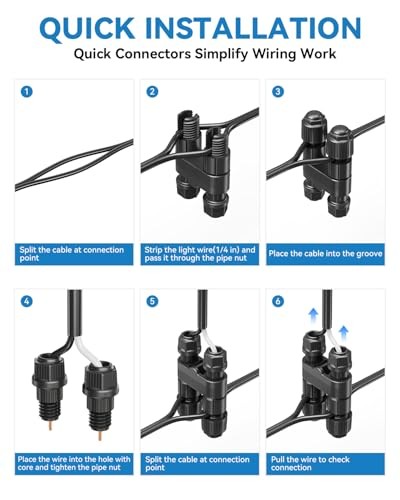 QUICK INSTALLATION

Quick Connectors Simplify Wiring Work

1

Split the cable at connection point

2

Strip the light wire(1/4 in) and pass it through the pipe nut

3

Place the cable into the groove

4

Place the wire into the hole with core and tighten the pipe nut

5

Split the cable at connection point

6

Pull the wire to check connection