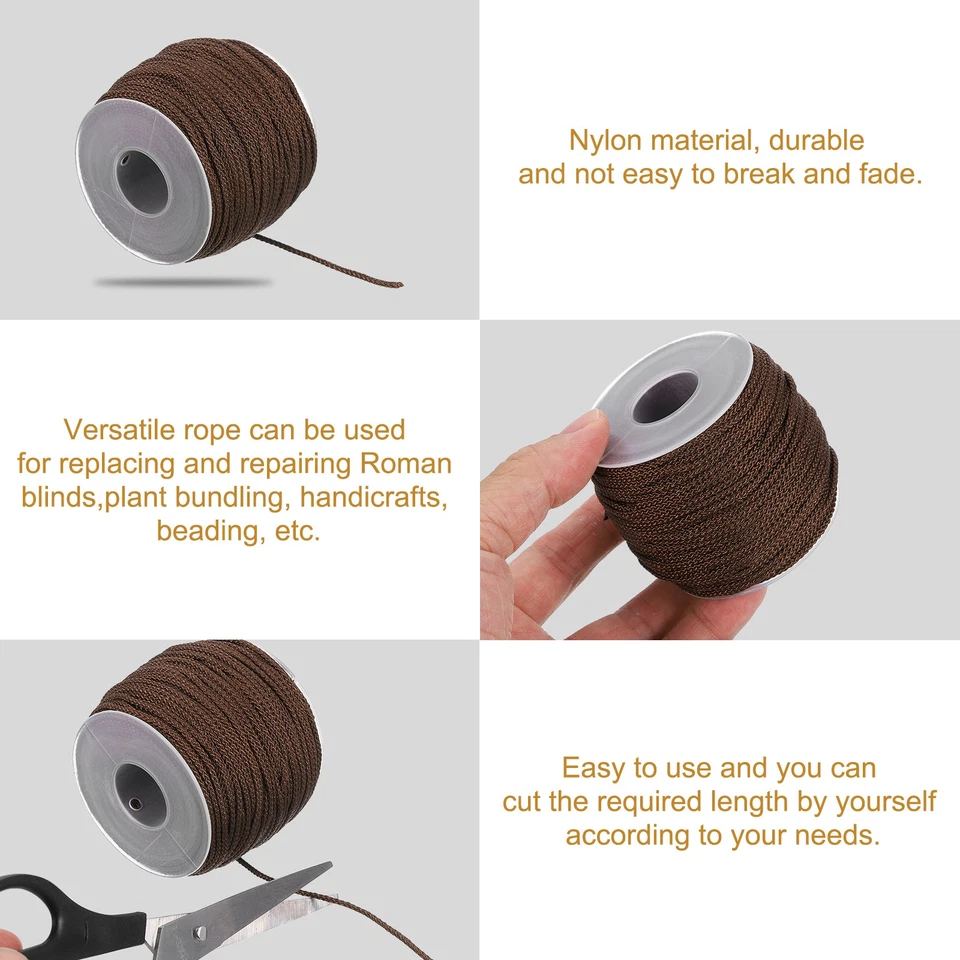 Nylon material, durable and not easy to break and fade.

Versatile rope can be used for replacing and repairing Roman blinds,plant bundling, handicrafts, beading, etc.

Easy to use and you can cut the required length by yourself according to your needs.