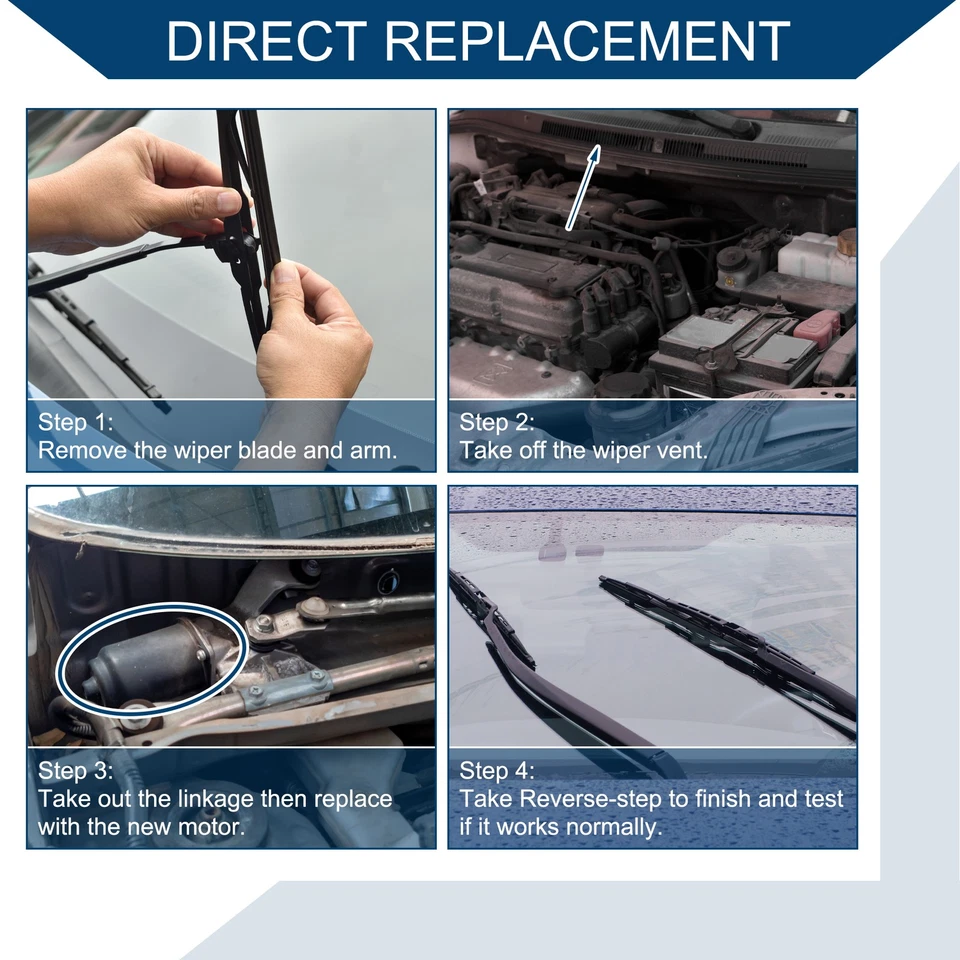 DIRECT REPLACEMENT

Step 1:
Remove the wiper blade and arm.

Step 2:
Take off the wiper vent.

Step 3:
Take out the linkage then replace with the new motor.

Step 4:
Take Reverse-step to finish and test if it works normally.